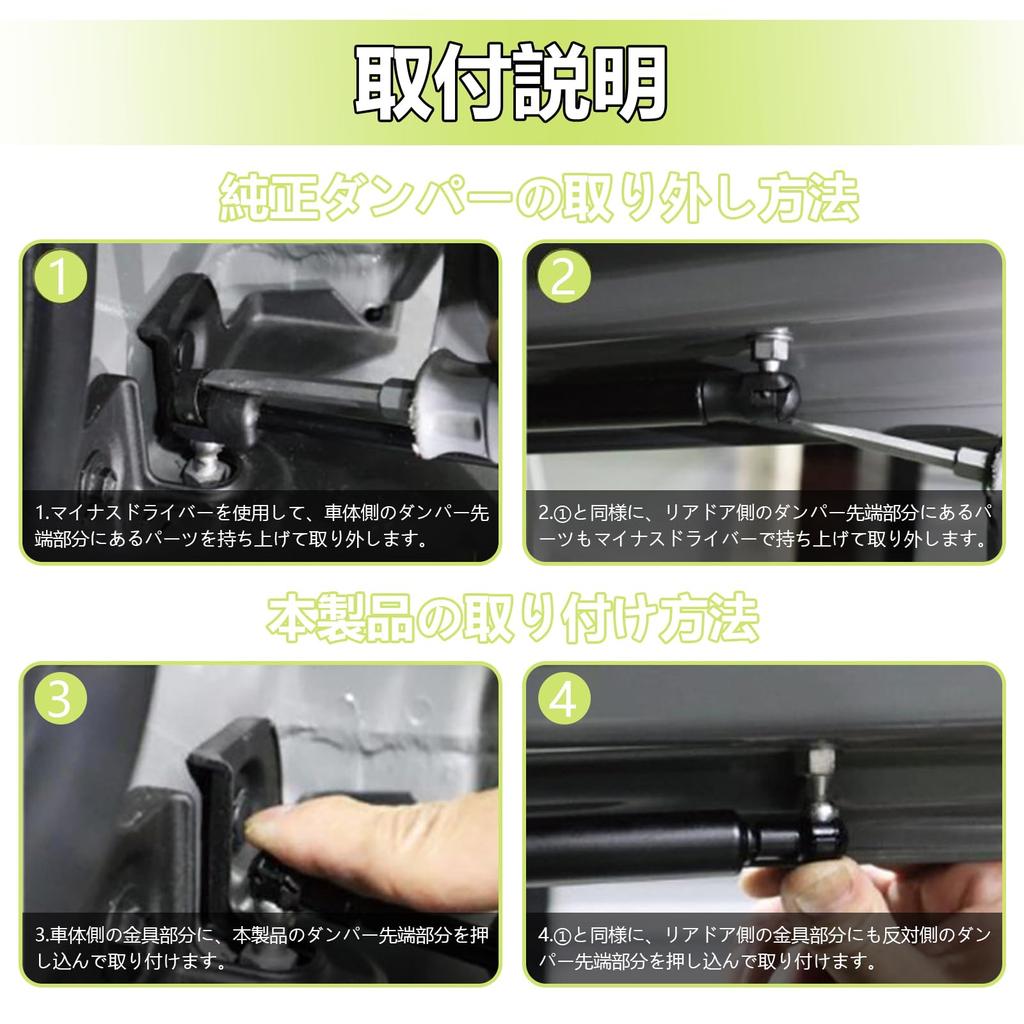 取付説明

純正ダンパーの取り外し方法

1

1.マイナスドライバーを使用して、車体側のダンパー先端部分にあるパーツを持ち上げて取り外します。

2

2.①と同様に、リアドア側のダンパー先端部分にあるパーツもマイナスドライバーで持ち上げて取り外します。

本製品の取り付け方法

3

3.車体側の金具部分に、本製品のダンパー先端部分を押し込んで取り付けます。

4

4.①と同様に、リアドア側の金具部分にも反対側のダンパー先端部分を押し込んで取り付けます。