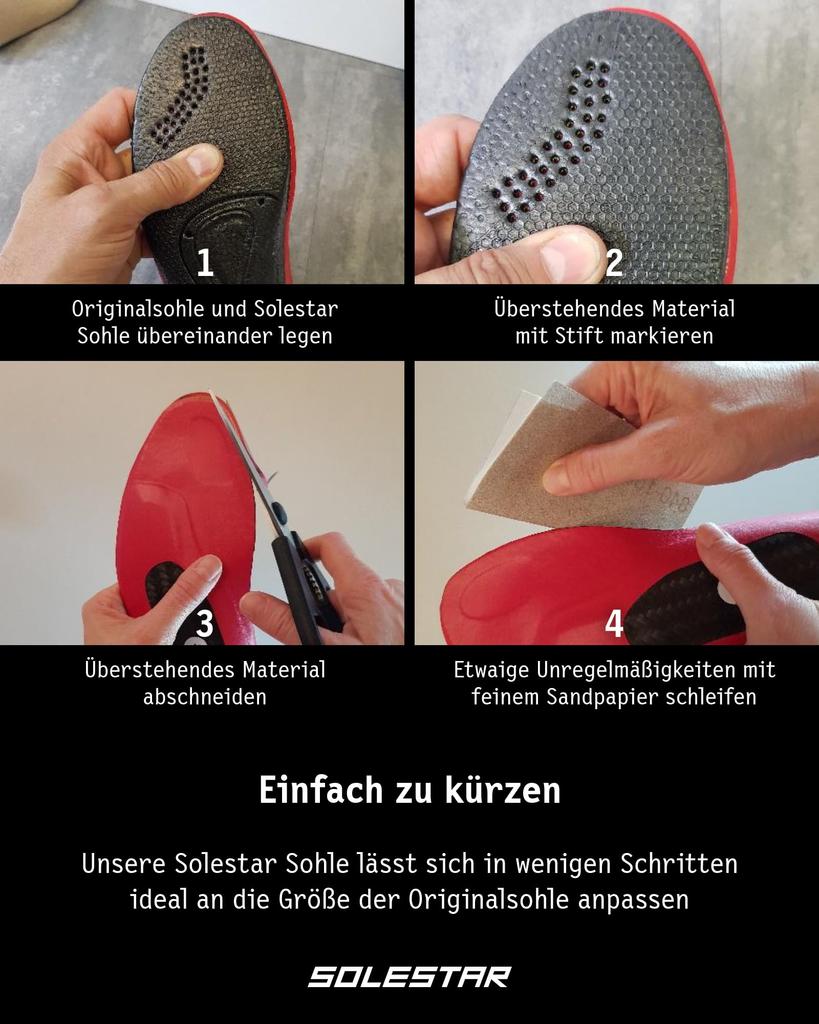 1

Originalsohle und Solestar Sohle übereinander legen

2

Überstehendes Material mit Stift markieren

3

Überstehendes Material abschneiden

4

Etwaige Unregelmäßigkeiten mit feinem Sandpapier schleifen

Einfach zu kürzen

Unsere Solestar Sohle lässt sich in wenigen Schritten ideal an die Größe der Originalsohle anpassen

SOLESTAR