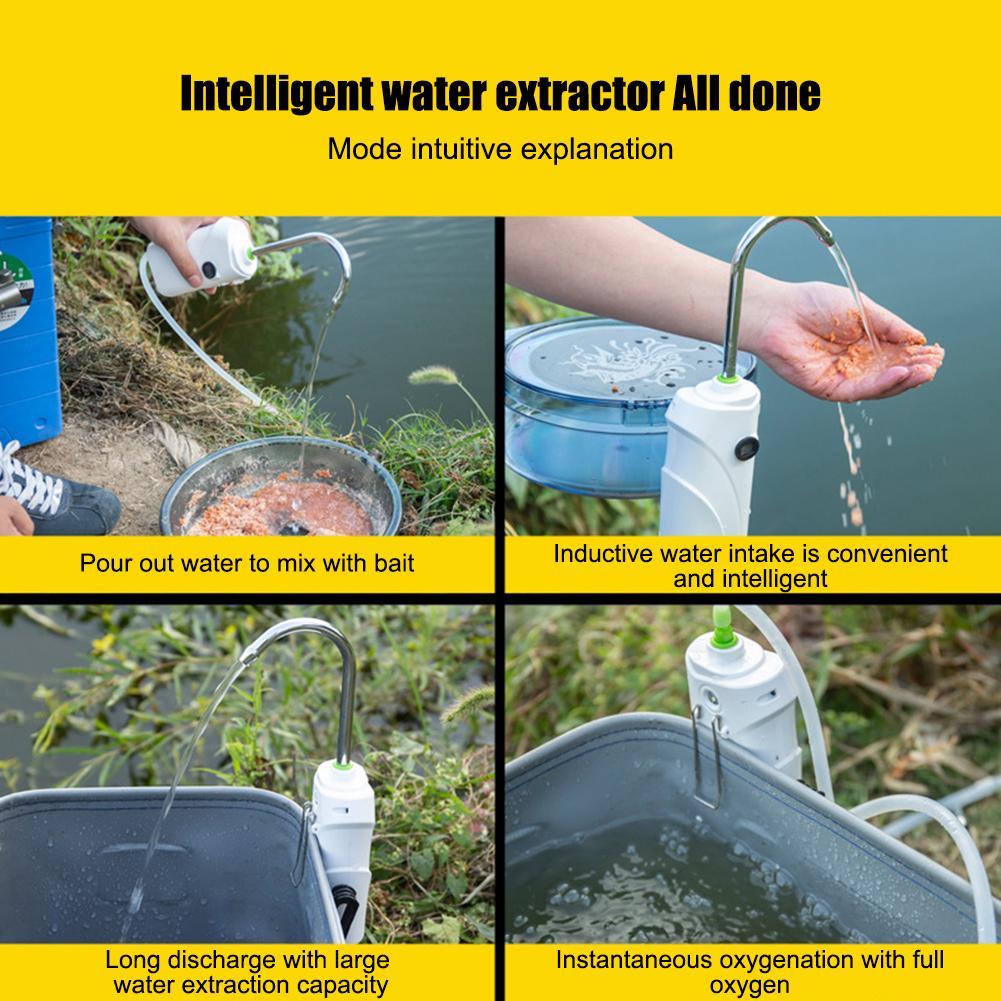 Intelligent water extractor All done

Mode intuitive explanation

Pour out water to mix with bait

Inductive water intake is convenient and intelligent

Long discharge with large water extraction capacity

Instantaneous oxygenation with full oxygen