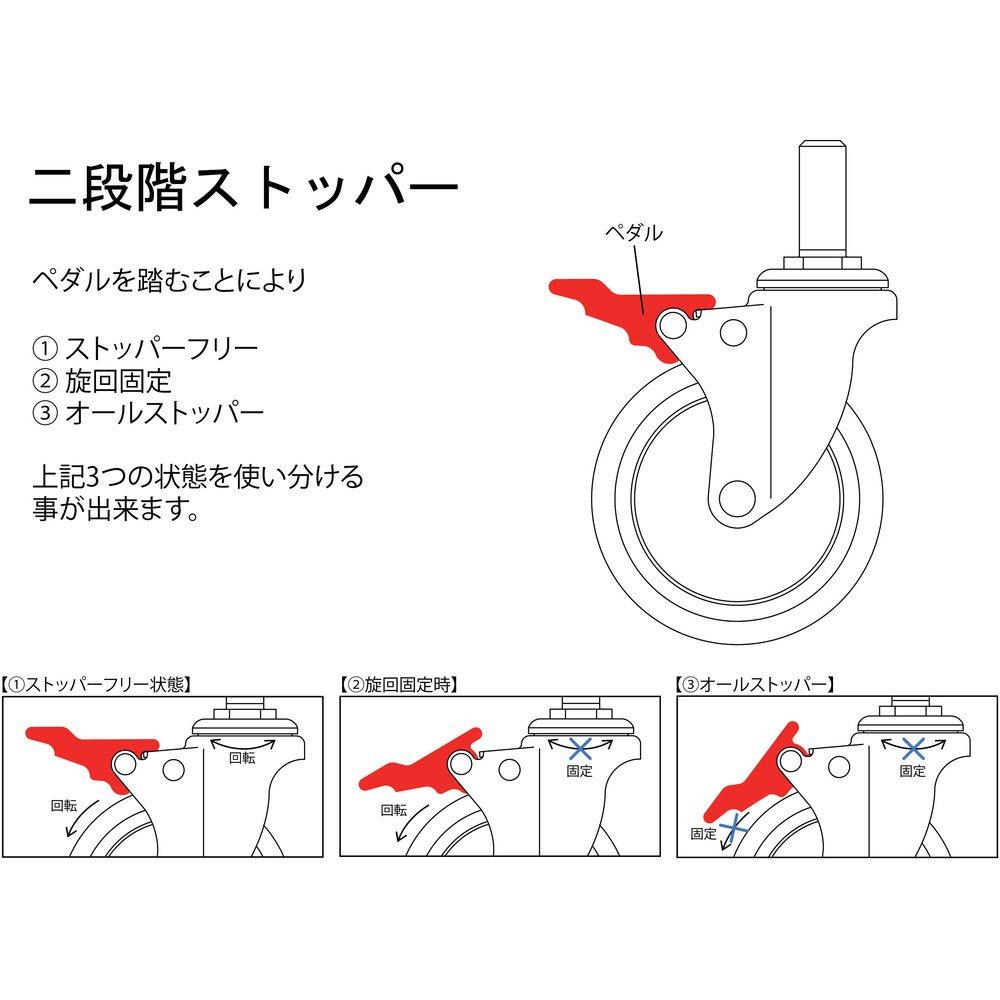 二段階ストッパー

ペダルを踏むことにより

① ストッパーフリー
② 旋回固定
③ オールストッパー

上記3つの状態を使い分ける事が出来ます。

ペダル

【①ストッパーフリー状態】

回転

回転

【②旋回固定時】

固定

回転

【③オールストッパー】

固定

固定