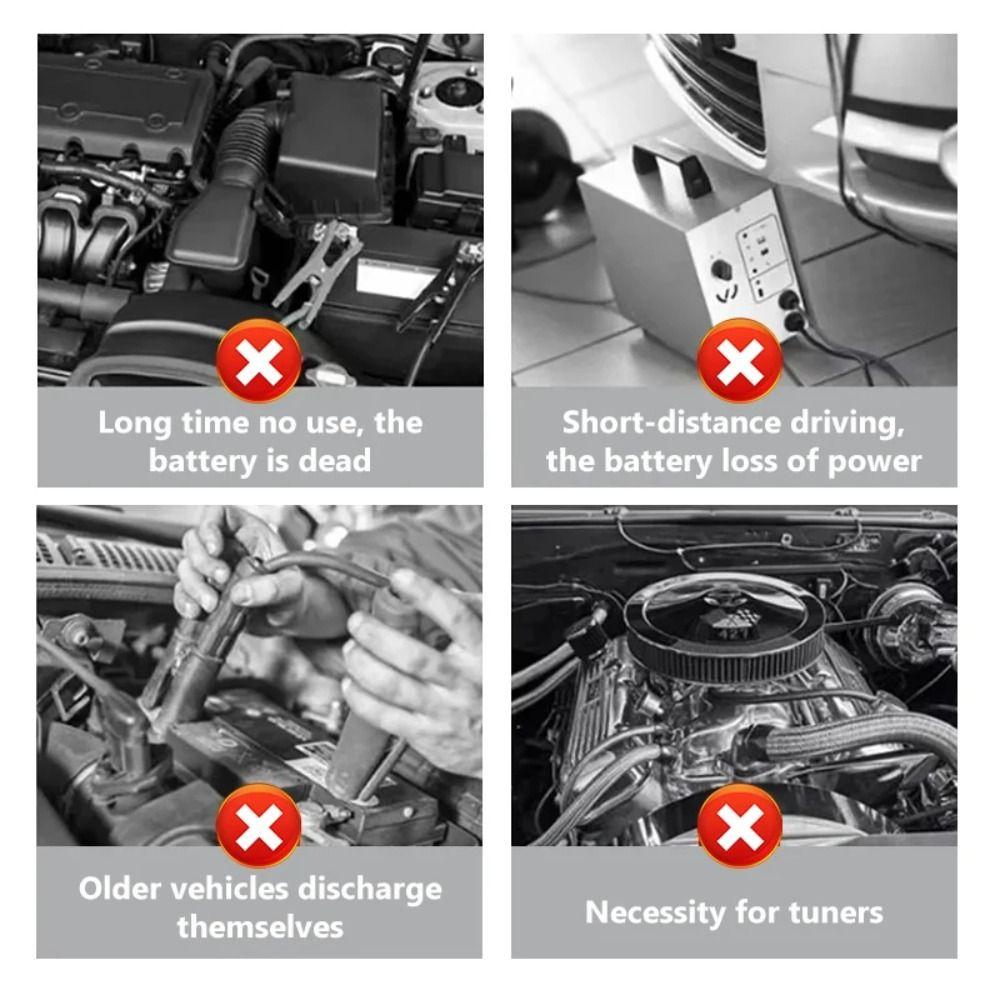 Long time no use, the battery is dead

Short-distance driving, the battery loss of power

Older vehicles discharge themselves

Necessity for tuners