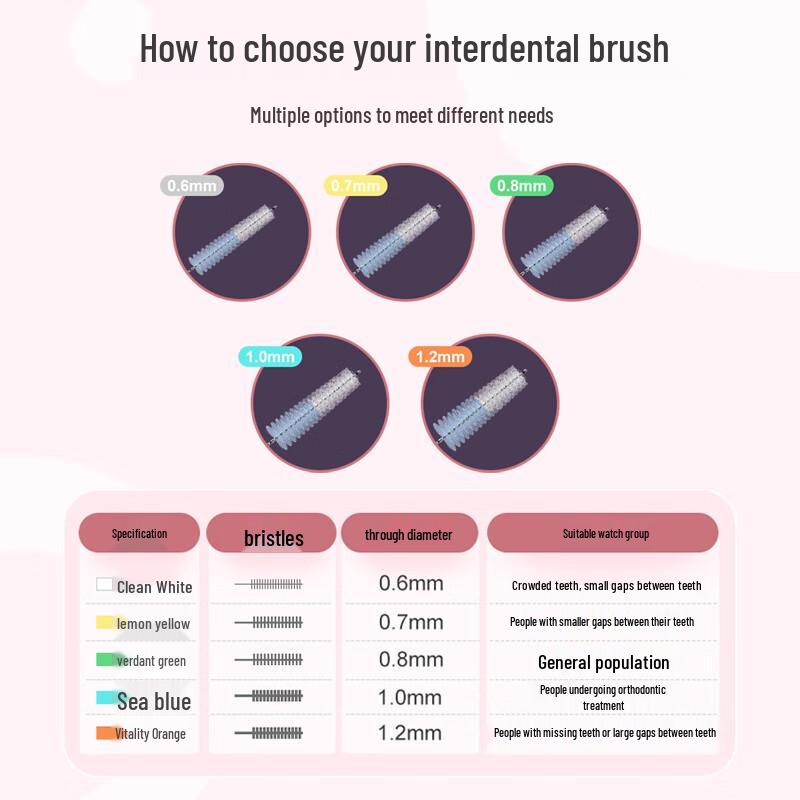 How to choose your interdental brush

Multiple options to meet different needs

0.6mm

0.7mm

0.8mm

1.0mm

1.2mm

| Specification | bristles | through diameter | Suitable watch group |
|---|---|---|---|
| Clean White | | 0.6mm | Crowded teeth, small gaps between teeth |
| lemon yellow | | 0.7mm | People with smaller gaps between their teeth |
| verdant green | | 0.8mm | General population |
| Sea blue | | 1.0mm | People undergoing orthodontic treatment |
| Vitality Orange | | 1.2mm | People with missing teeth or large gaps between teeth |