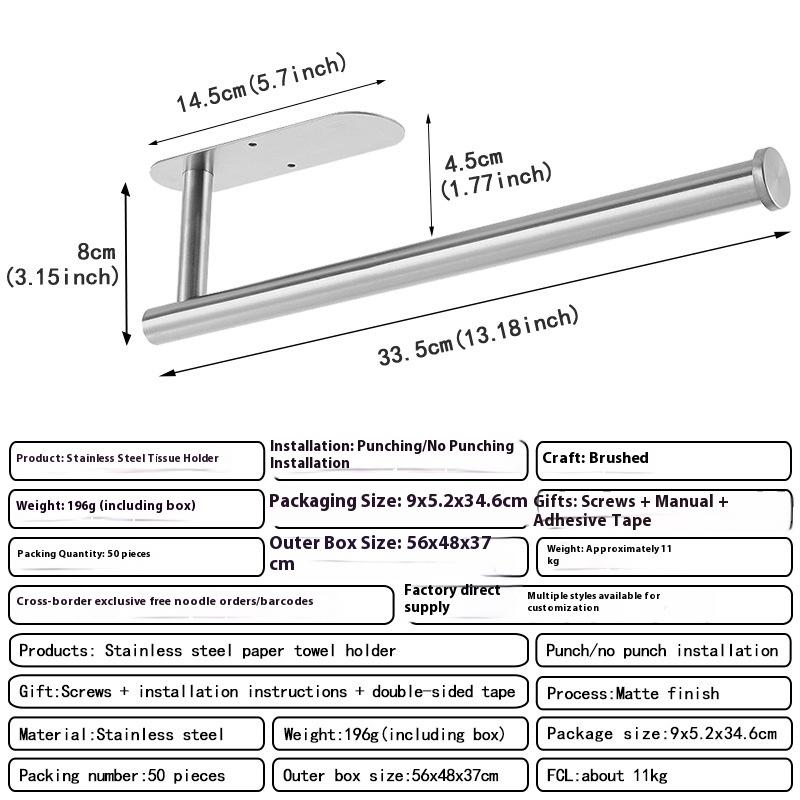 14.5cm(5.7inch)

4.5cm
(1.77inch)

8cm
(3.15inch)

33.5cm(13.18inch)

Product: Stainless Steel Tissue Holder

Installation: Punching/No Punching Installation

Craft: Brushed

Weight: 196g (including box)

Packaging Size: 9x5.2x34.6cm

Gifts: Screws + Manual + Adhesive Tape

Packing Quantity: 50 pieces

Outer Box Size: 56x48x37 cm

Weight: Approximately 11 kg

Cross-border exclusive free noodle orders/barcodes

Factory direct supply

Multiple styles available for customization

Products: Stainless steel paper towel holder

Punch/no punch installation

Gift:Screws + installation instructions + double-sided tape

Process:Matte finish

Material:Stainless steel

Weight:196g(including box)

Package size:9x5.2x34.6cm

Packing number:50 pieces

Outer box size:56x48x37cm

FCL:about 11kg