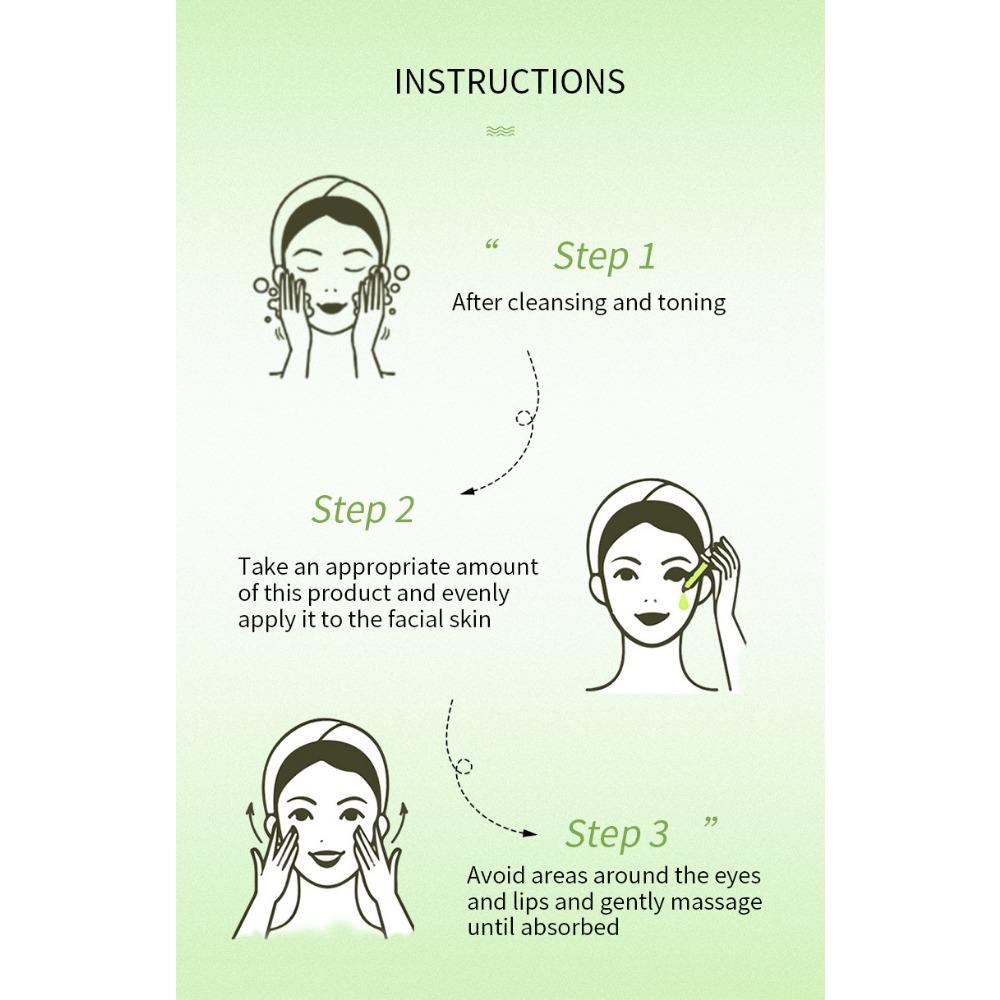 INSTRUCTIONS

“ Step 1

After cleansing and toning

Step 2

Take an appropriate amount of this product and evenly apply it to the facial skin

Step 3 ”

Avoid areas around the eyes and lips and gently massage until absorbed