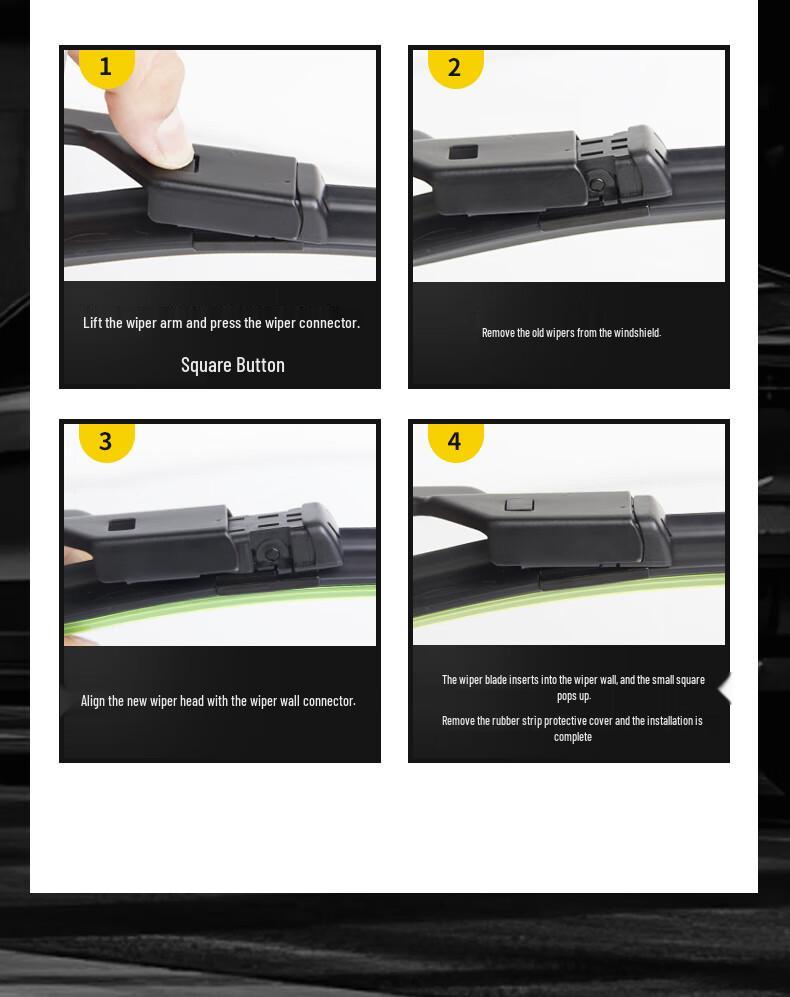 1

Lift the wiper arm and press the wiper connector.

Square Button

2

Remove the old wipers from the windshield.

3

Align the new wiper head with the wiper wall connector.

4

The wiper blade inserts into the wiper wall, and the small square pops up.

Remove the rubber strip protective cover and the installation is complete