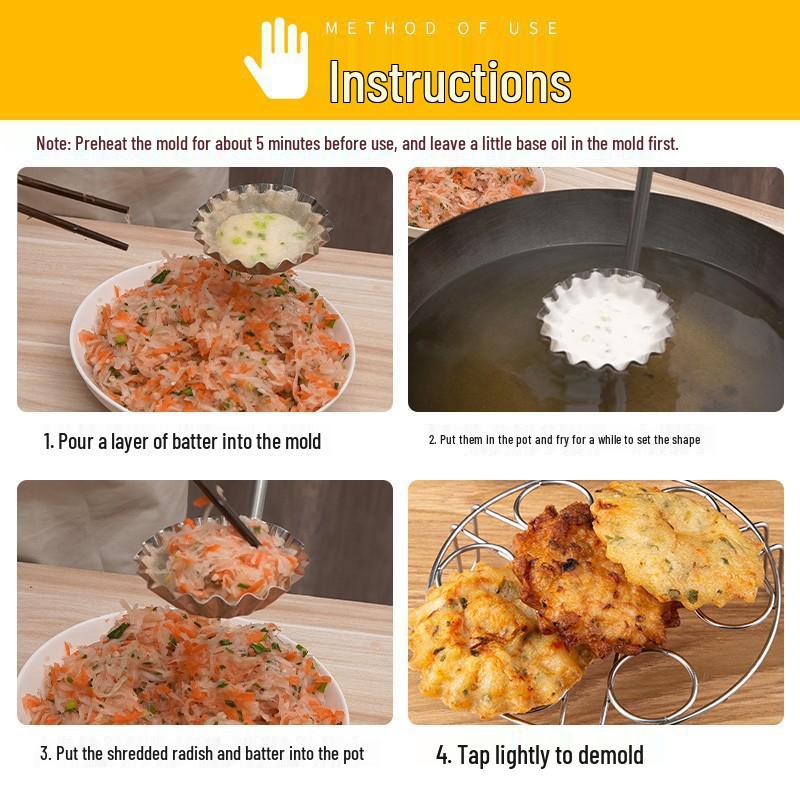 METHOD OF USE

Instructions

Note: Preheat the mold for about 5 minutes before use, and leave a little base oil in the mold first.

1. Pour a layer of batter into the mold

2. Put them in the pot and fry for a while to set the shape

3. Put the shredded radish and batter into the pot

4. Tap lightly to demold