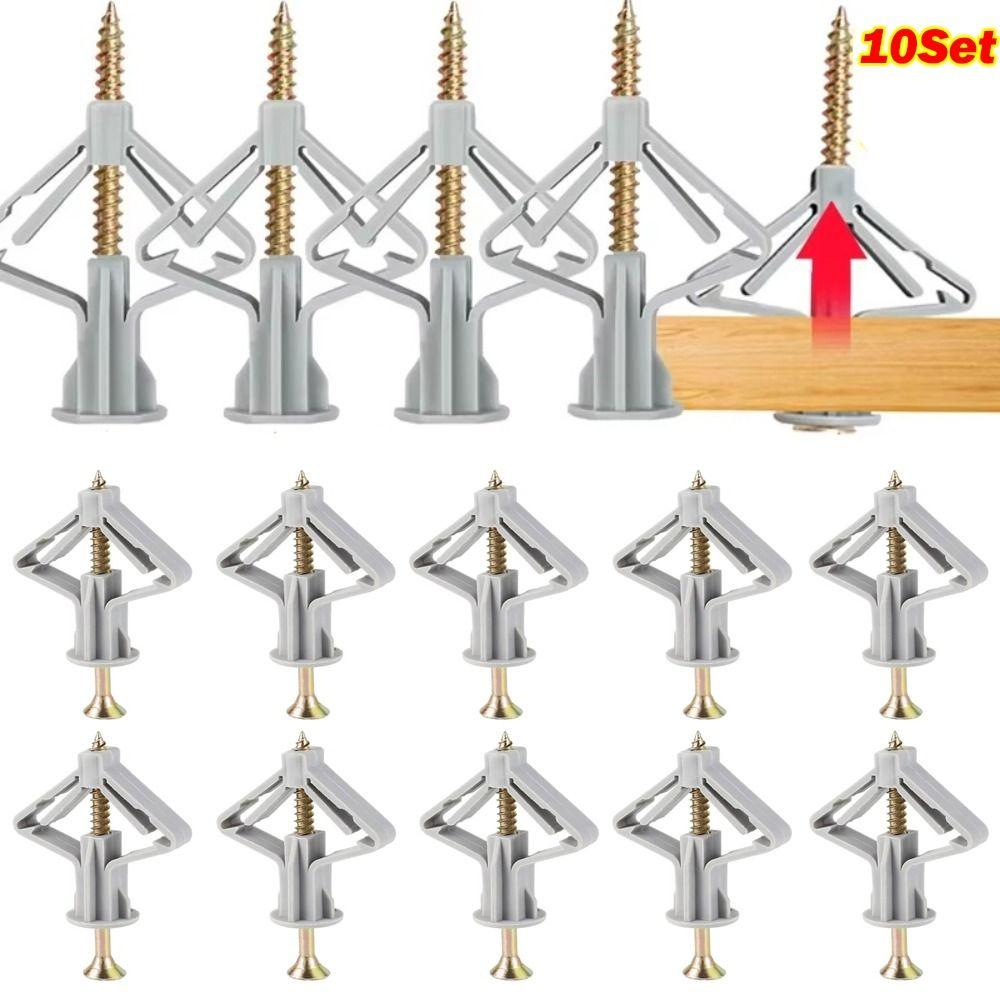 10Set