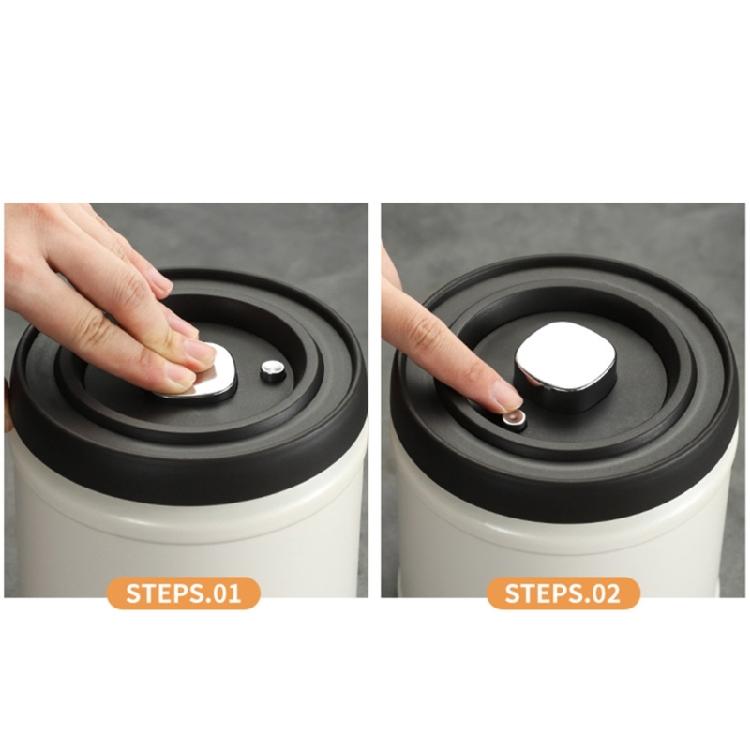 STEPS.01

STEPS.02