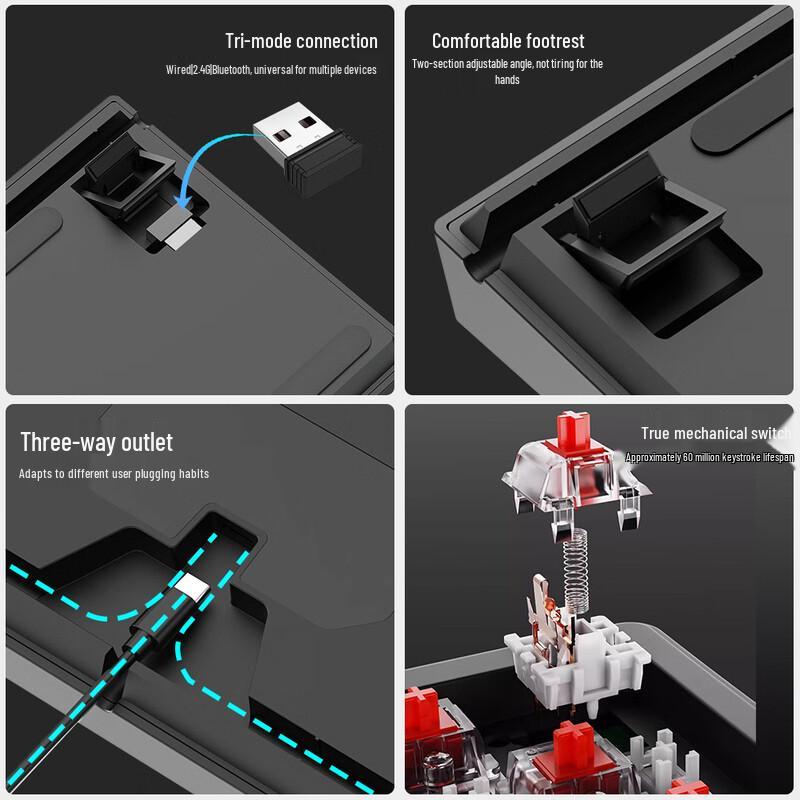 Tri-mode connection

Wired|2.4G|Bluetooth, universal for multiple devices

Comfortable footrest

Two-section adjustable angle, not tiring for the hands

Three-way outlet

Adapts to different user plugging habits

True mechanical switch

Approximately 60 million keystroke lifespan