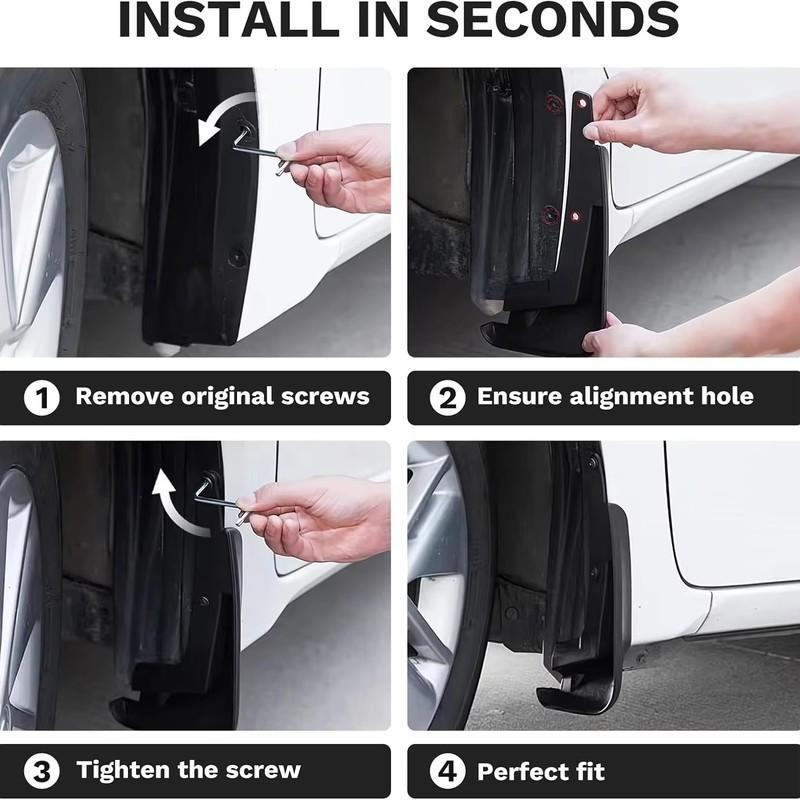 INSTALL IN SECONDS

1 Remove original screws

2 Ensure alignment hole

3 Tighten the screw

4 Perfect fit