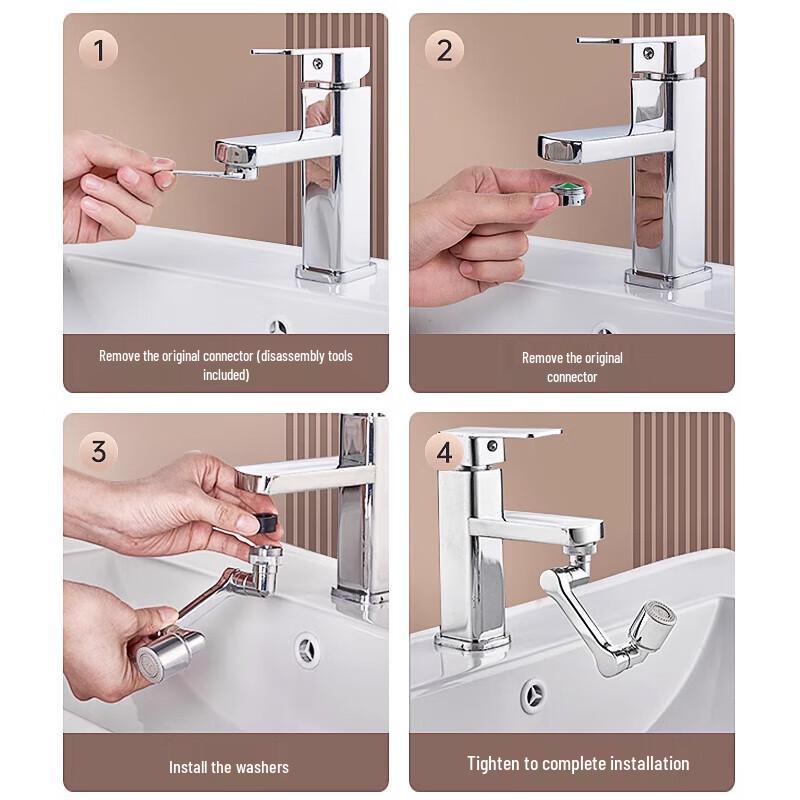 1

Remove the original connector (disassembly tools included)

2

Remove the original connector

3

Install the washers

4

Tighten to complete installation