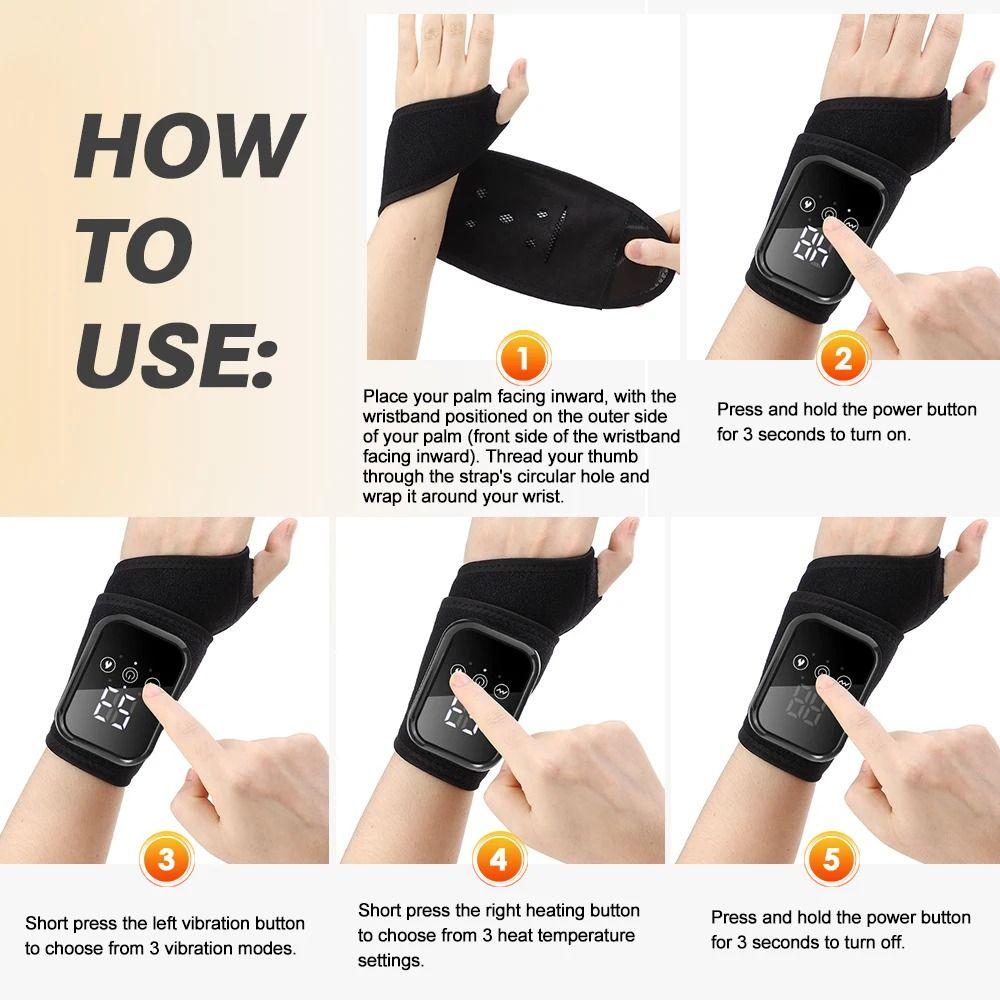 HOW TO USE:

1

Place your palm facing inward, with the wristband positioned on the outer side of your palm (front side of the wristband facing inward). Thread your thumb through the strap's circular hole and wrap it around your wrist.

2

Press and hold the power button for 3 seconds to turn on.

3

Short press the left vibration button to choose from 3 vibration modes.

4

Short press the right heating button to choose from 3 heat temperature settings.

5

Press and hold the power button for 3 seconds to turn off.