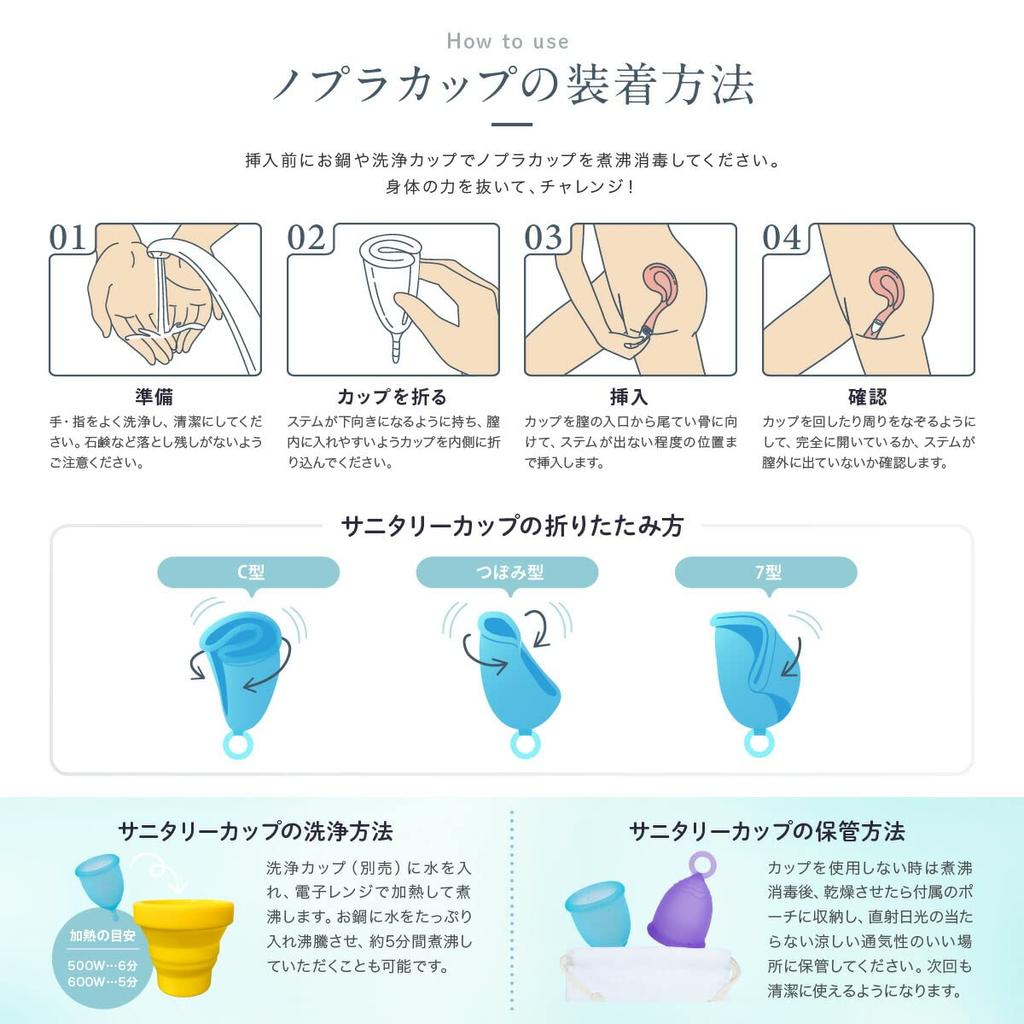 How to use
ノプラカップの装着方法

挿入前にお鍋や洗浄カップでノプラカップを煮沸消毒してください。
身体の力を抜いて、チャレンジ！

01
準備
手・指をよく洗浄し、清潔にしてください。石鹸など落とし残しがないようご注意ください。

02
カップを折る
ステムが下向きになるように持ち、膣内に入れやすいようカップを内側に折り込んでください。

03
挿入
カップを膣の入口から尾てい骨に向けて、ステムが出ない程度の位置まで挿入します。

04
確認
カップを回したり周りをなぞるようにして、完全に開いているか、ステムが膣外に出ていないか確認します。

サニタリーカップの折りたたみ方
C型
つぼみ型
7型

サニタリーカップの洗浄方法
加熱の目安
500W…6分
600W…5分
洗浄カップ（別売）に水を入れ、電子レンジで加熱して煮沸します。お鍋に水をたっぷり入れ沸騰させ、約5分間煮沸していただくことも可能です。

サニタリーカップの保管方法
カップを使用しない時は煮沸消毒後、乾燥させたら付属のポーチに収納し、直射日光の当たらない涼しい通気性のいい場所に保管してください。次回も清潔に使えるようになります。