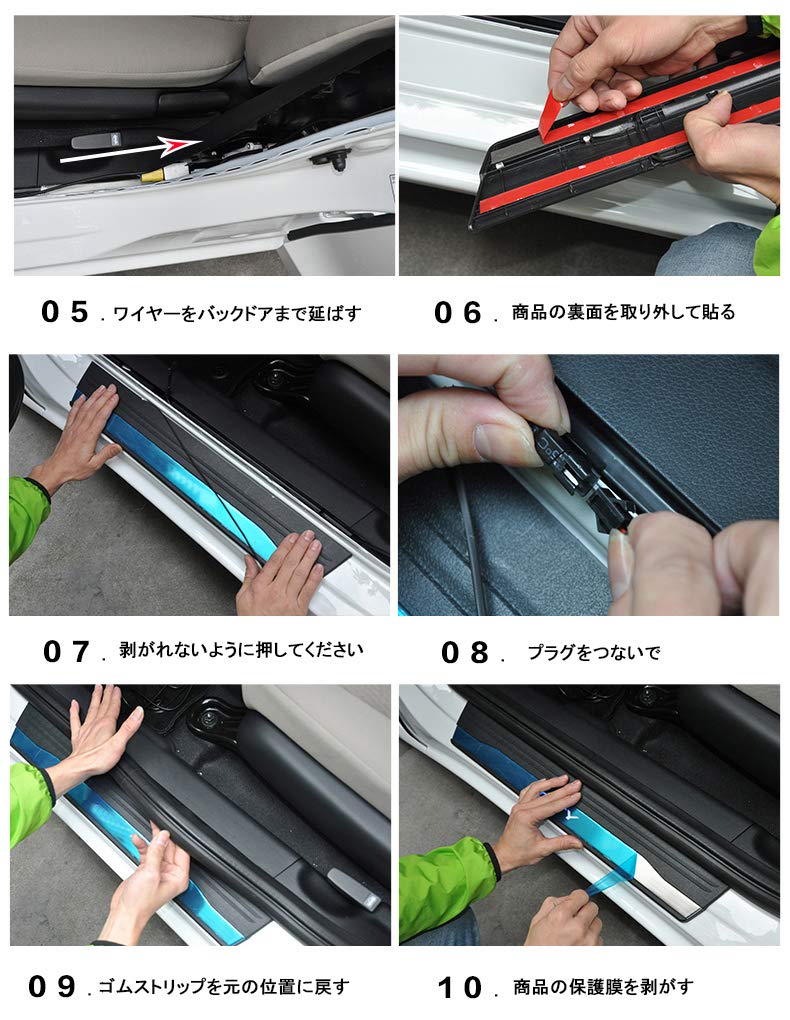 ０５．ワイヤーをバックドアまで延ばす

０６．商品の裏面を取り外して貼る

０７．剥がれないように押してください

０８．プラグをつないで

０９．ゴムストリップを元の位置に戻す

１０．商品の保護膜を剥がす