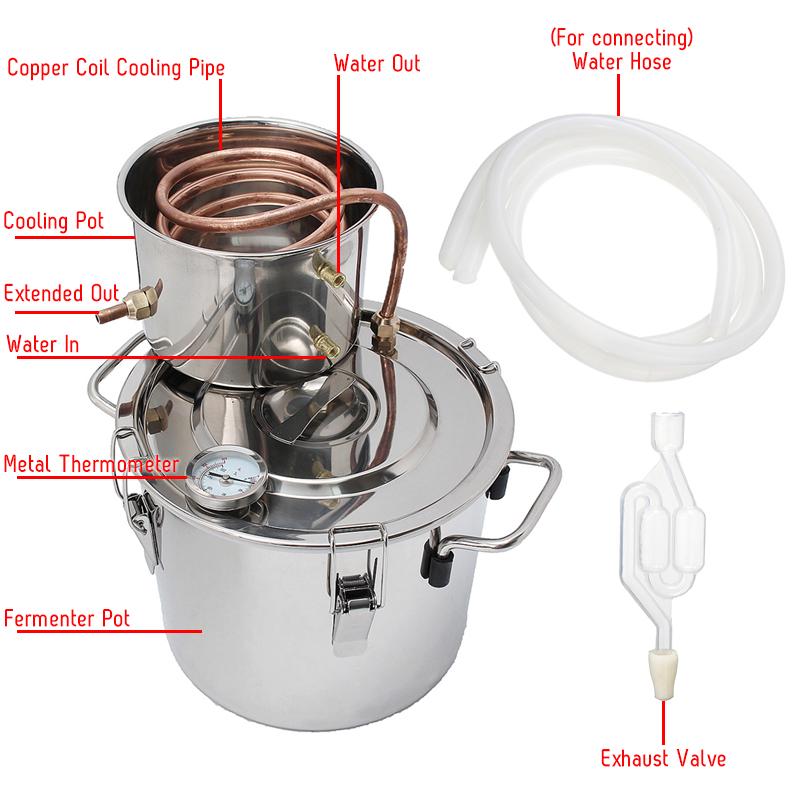 Copper Coil Cooling Pipe

Water Out

(For connecting)
Water Hose

Cooling Pot

Extended Out

Water In

Metal Thermometer

Fermenter Pot

Exhaust Valve