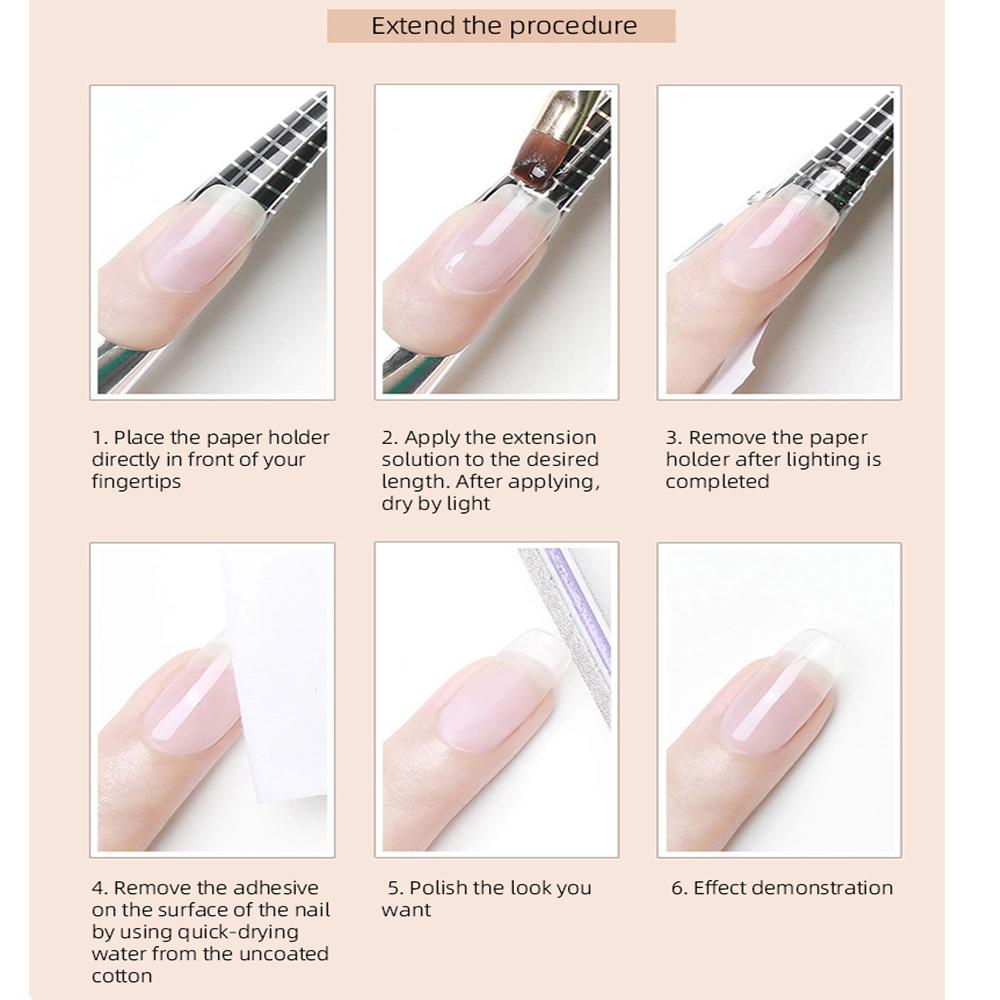 Extend the procedure

1. Place the paper holder directly in front of your fingertips

2. Apply the extension solution to the desired length. After applying, dry by light

3. Remove the paper holder after lighting is completed

4. Remove the adhesive on the surface of the nail by using quick-drying water from the uncoated cotton

5. Polish the look you want

6. Effect demonstration