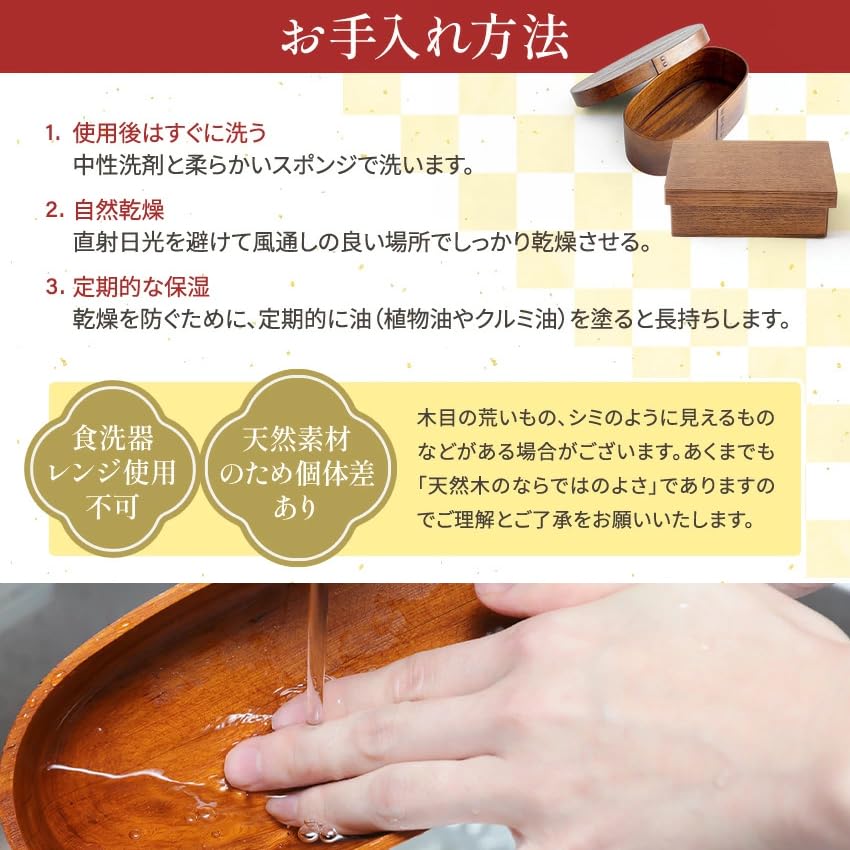 お手入れ方法

1. 使用後はすぐに洗う
中性洗剤と柔らかいスポンジで洗います。

2. 自然乾燥
直射日光を避けて風通しの良い場所でしっかり乾燥させる。

3. 定期的な保湿
乾燥を防ぐために、定期的に油（植物油やクルミ油）を塗ると長持ちします。

食洗器
レンジ使用
不可

天然素材
のため個体差
あり

木目の荒いもの、シミのように見えるものなどがある場合がございます。あくまでも「天然木のならではのよさ」でありますのでご理解とご了承をお願いいたします。