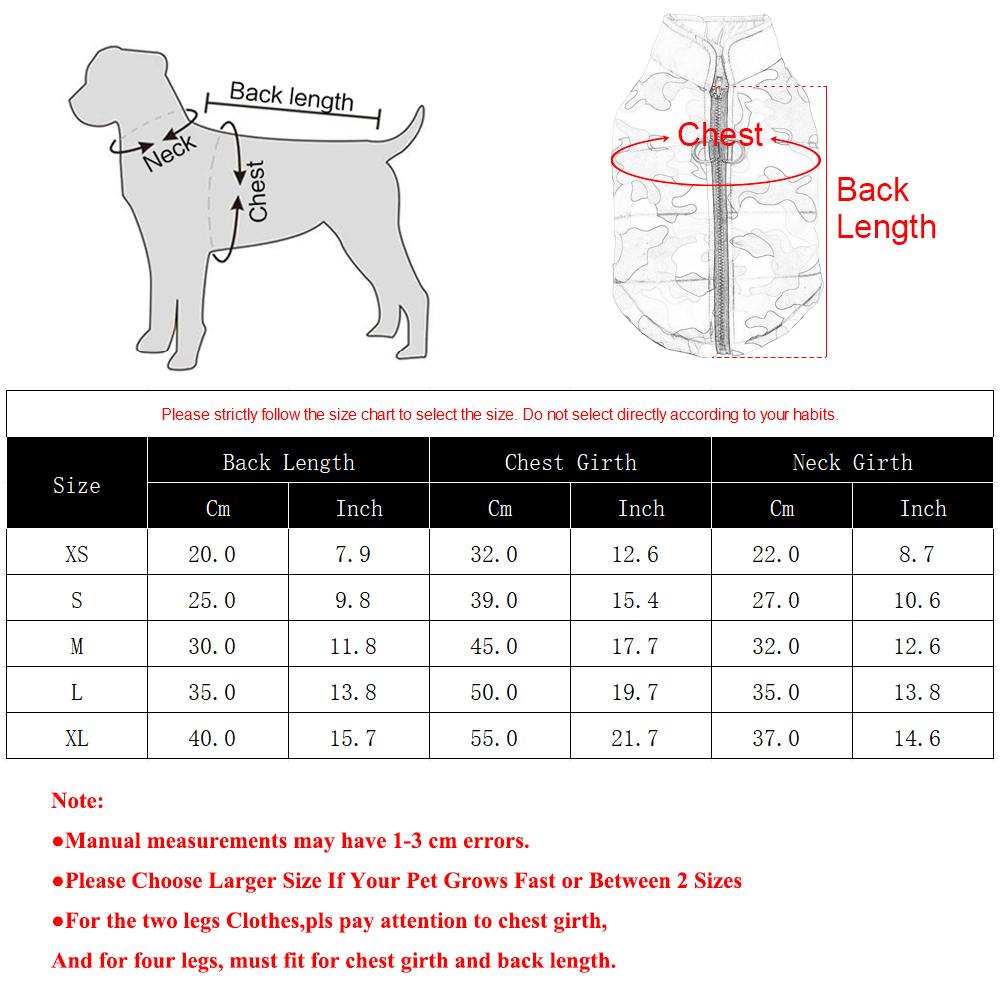 Back length
Neck
Chest

Chest
Back Length

Please strictly follow the size chart to select the size. Do not select directly according to your habits.

| Size | Back Length Cm | Back Length Inch | Chest Girth Cm | Chest Girth Inch | Neck Girth Cm | Neck Girth Inch |
|---|---|---|---|---|---|---|
| XS | 20.0 | 7.9 | 32.0 | 12.6 | 22.0 | 8.7 |
| S | 25.0 | 9.8 | 39.0 | 15.4 | 27.0 | 10.6 |
| M | 30.0 | 11.8 | 45.0 | 17.7 | 32.0 | 12.6 |
| L | 35.0 | 13.8 | 50.0 | 19.7 | 35.0 | 13.8 |
| XL | 40.0 | 15.7 | 55.0 | 21.7 | 37.0 | 14.6 |

Note:
●Manual measurements may have 1-3 cm errors.
●Please Choose Larger Size If Your Pet Grows Fast or Between 2 Sizes
●For the two legs Clothes,pls pay attention to chest girth,
And for four legs, must fit for chest girth and back length.