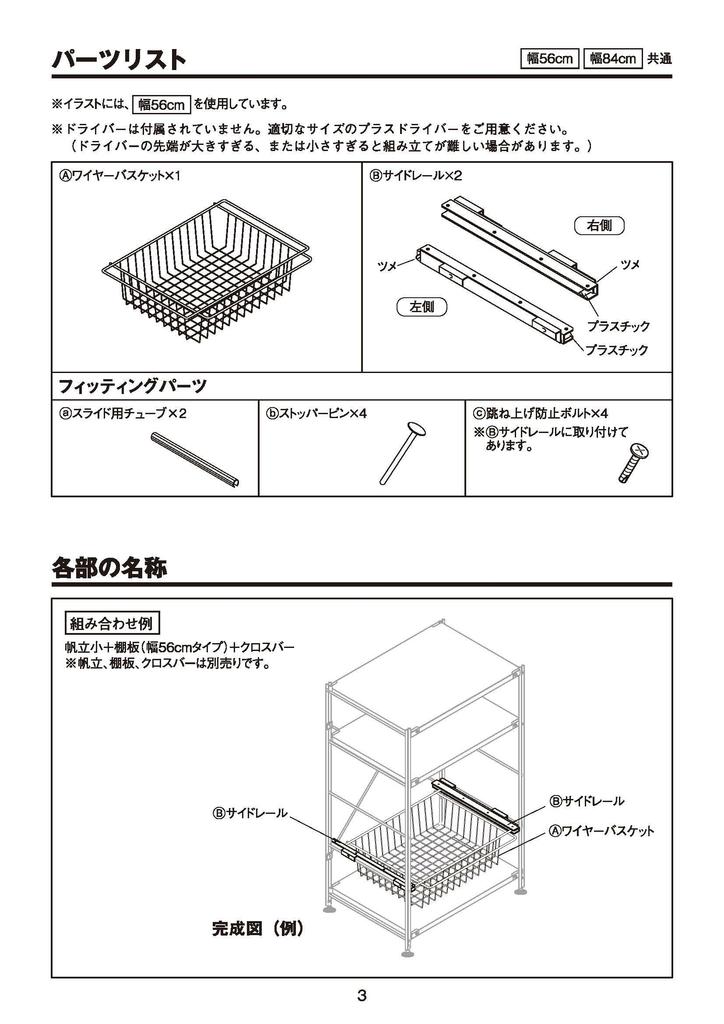 パーツリスト

幅56cm　幅84cm　共通

※イラストには、幅56cm を使用しています。

※ドライバーは付属されていません。適切なサイズのプラスドライバーをご用意ください。
（ドライバーの先端が大きすぎる、または小さすぎると組み立てが難しい場合があります。）

Ⓐワイヤーバスケット×1

Ⓑサイドレール×2

右側

ツメ

ツメ

左側

プラスチック

プラスチック

フィッティングパーツ

ⓐスライド用チューブ×2

ⓑストッパーピン×4

ⓒ跳ね上げ防止ボルト×4
※Ⓑサイドレールに取り付けてあります。

各部の名称

組み合わせ例
帆立小+棚板（幅56cmタイプ）+クロスバー
※帆立、棚板、クロスバーは別売りです。

Ⓑサイドレール

Ⓑサイドレール

Ⓐワイヤーバスケット

完成図（例）

3