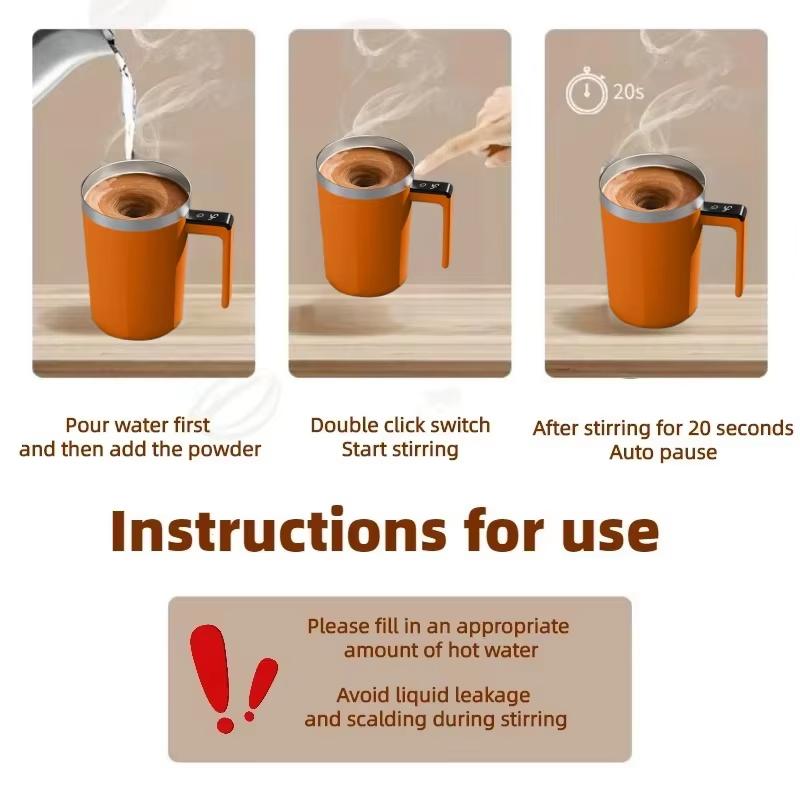 20s

Pour water first and then add the powder

Double click switch Start stirring

After stirring for 20 seconds Auto pause

Instructions for use

Please fill in an appropriate amount of hot water

Avoid liquid leakage and scalding during stirring