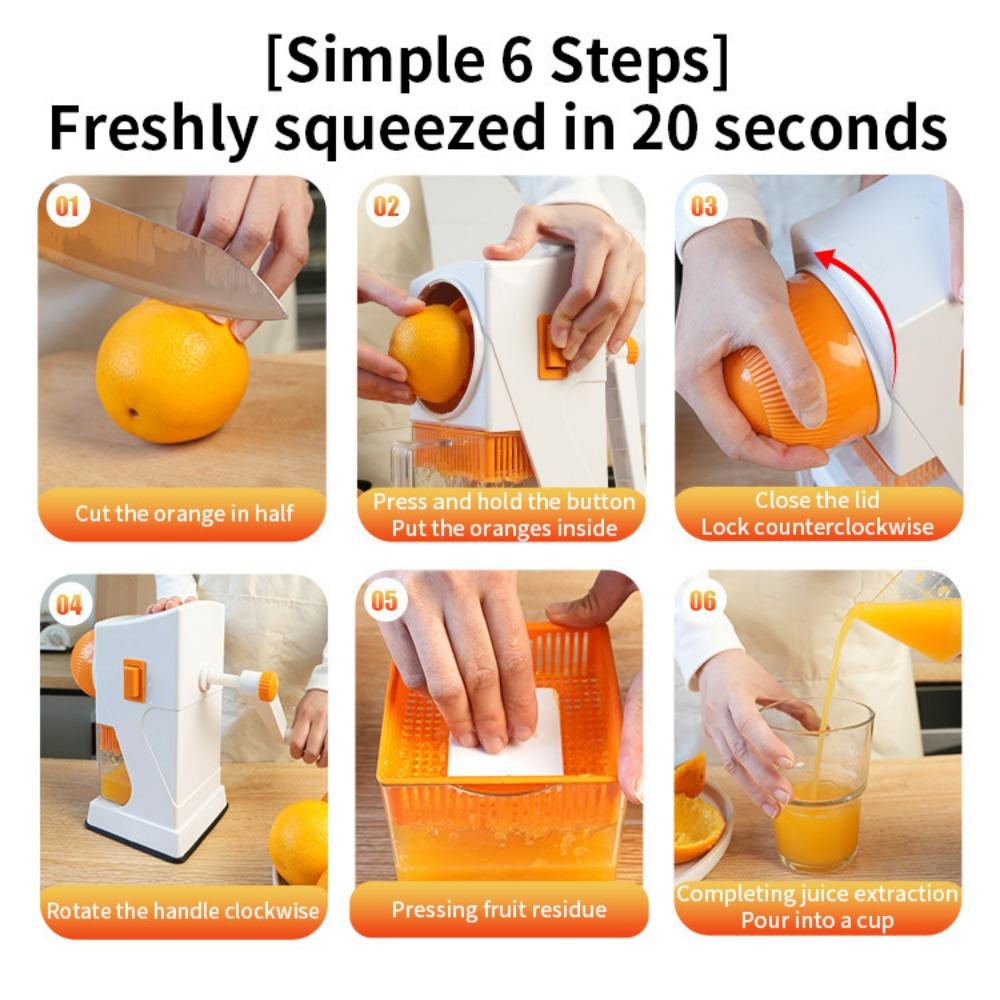 [Simple 6 Steps]
Freshly squeezed in 20 seconds

01
Cut the orange in half

02
Press and hold the button
Put the oranges inside

03
Close the lid
Lock counterclockwise

04
Rotate the handle clockwise

05
Pressing fruit residue

06
Completing juice extraction
Pour into a cup