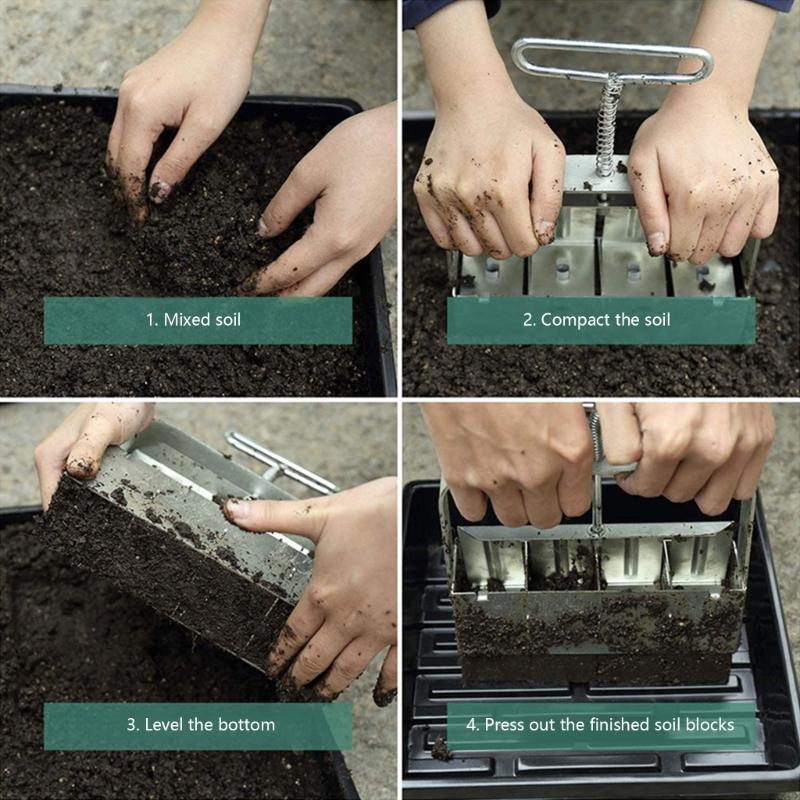 1. Mixed soil

2. Compact the soil

3. Level the bottom

4. Press out the finished soil blocks