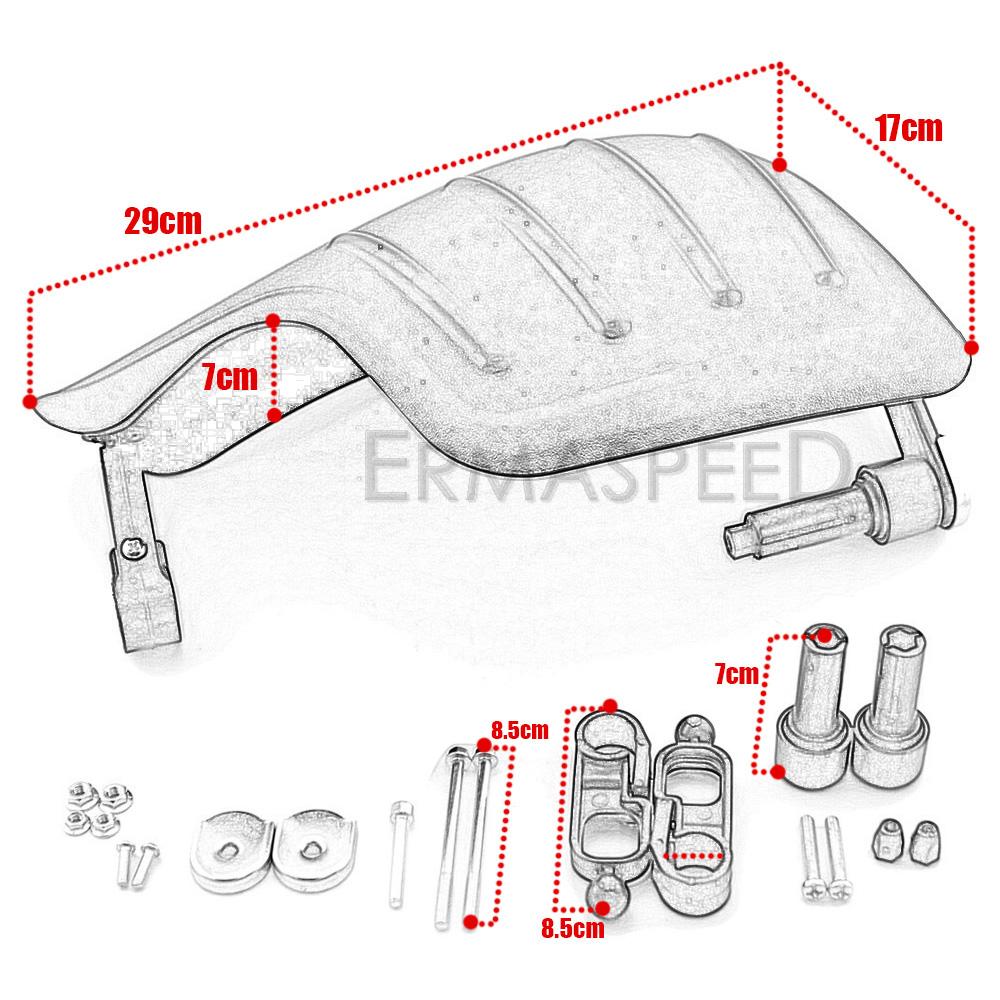 29cm
17cm
7cm
ERMASPEED
7cm
8.5cm
8.5cm