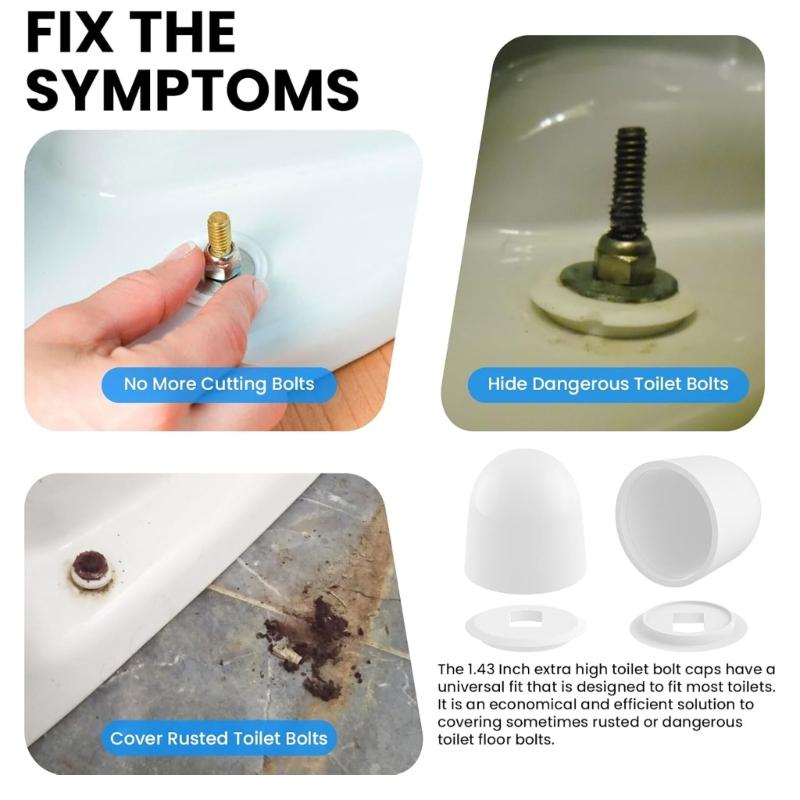 FIX THE SYMPTOMS

No More Cutting Bolts

Hide Dangerous Toilet Bolts

Cover Rusted Toilet Bolts

The 1.43 Inch extra high toilet bolt caps have a universal fit that is designed to fit most toilets. It is an economical and efficient solution to covering sometimes rusted or dangerous toilet floor bolts.