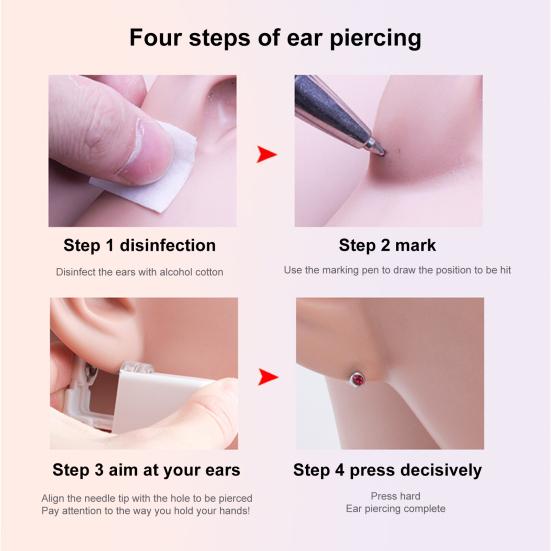 Four steps of ear piercing

Step 1 disinfection

Disinfect the ears with alcohol cotton

Step 2 mark

Use the marking pen to draw the position to be hit

Step 3 aim at your ears

Align the needle tip with the hole to be pierced
Pay attention to the way you hold your hands!

Step 4 press decisively

Press hard
Ear piercing complete