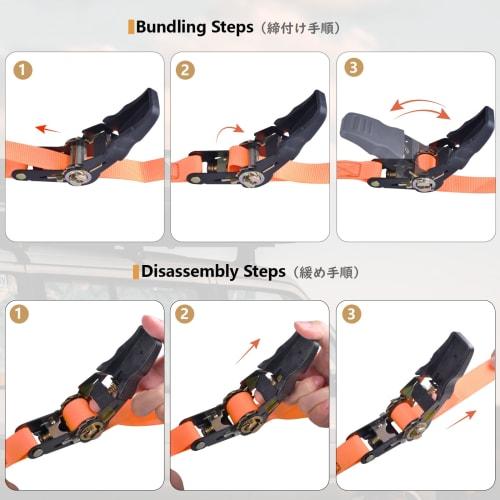 Bundling Steps（締付け手順）

1

2

3

Disassembly Steps（緩め手順）

1

2

3