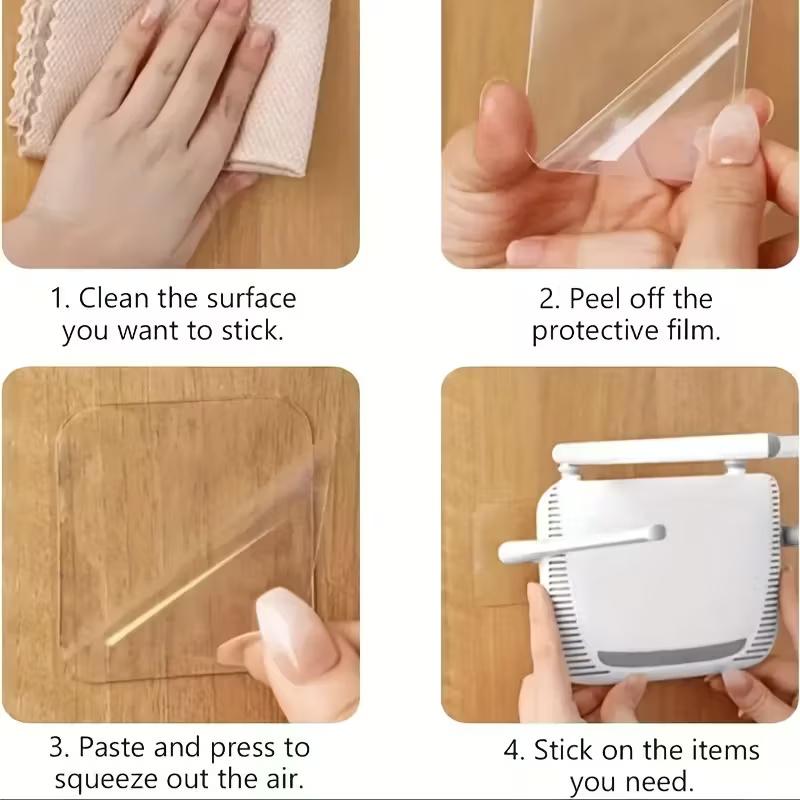 1. Clean the surface you want to stick.

2. Peel off the protective film.

3. Paste and press to squeeze out the air.

4. Stick on the items you need.