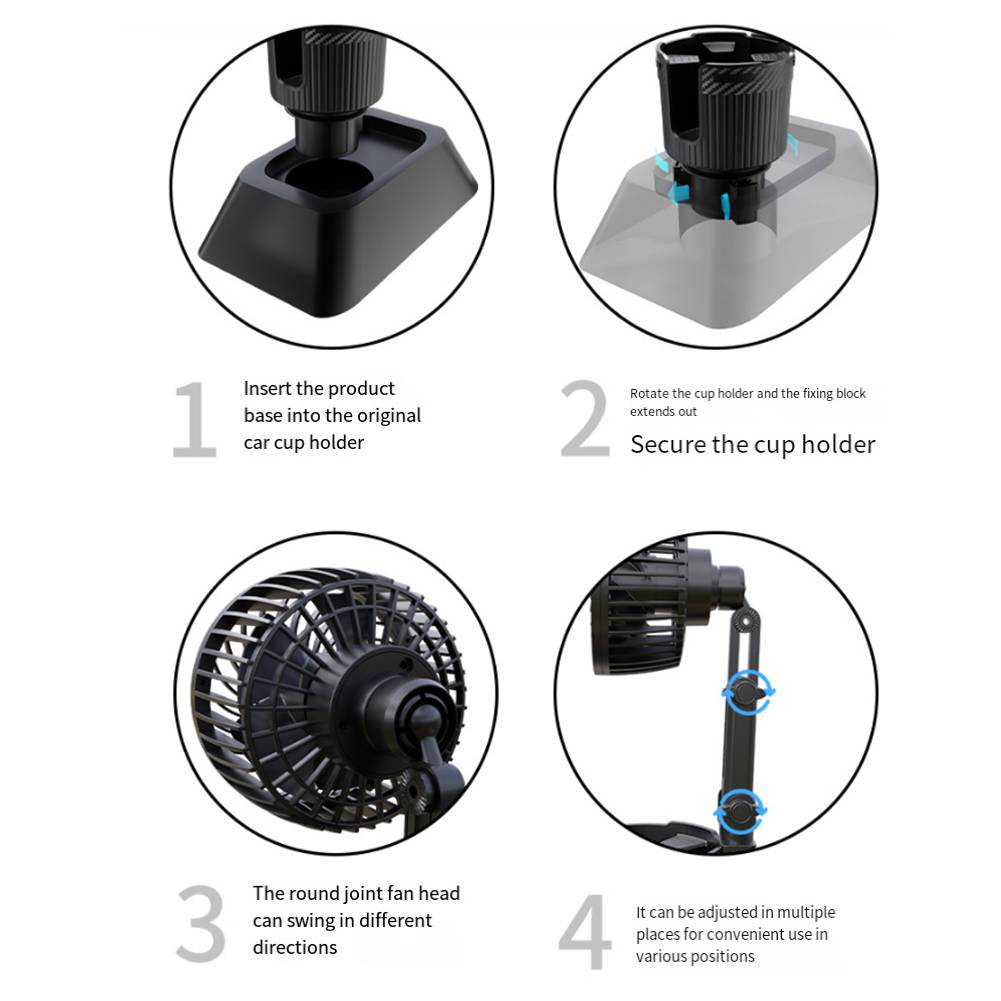 1 Insert the product base into the original car cup holder

2 Rotate the cup holder and the fixing block extends out

Secure the cup holder

3 The round joint fan head can swing in different directions

4 It can be adjusted in multiple places for convenient use in various positions