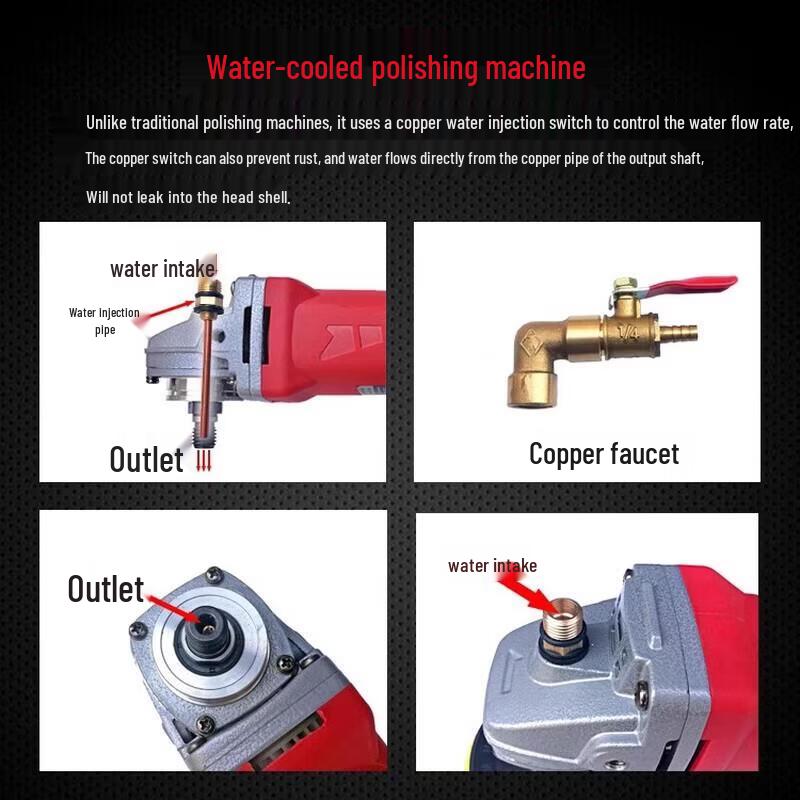 Water-cooled polishing machine

Unlike traditional polishing machines, it uses a copper water injection switch to control the water flow rate,

The copper switch can also prevent rust, and water flows directly from the copper pipe of the output shaft,

Will not leak into the head shell.

water intake

Water injection pipe

Outlet

1/4

Copper faucet

Outlet

water intake