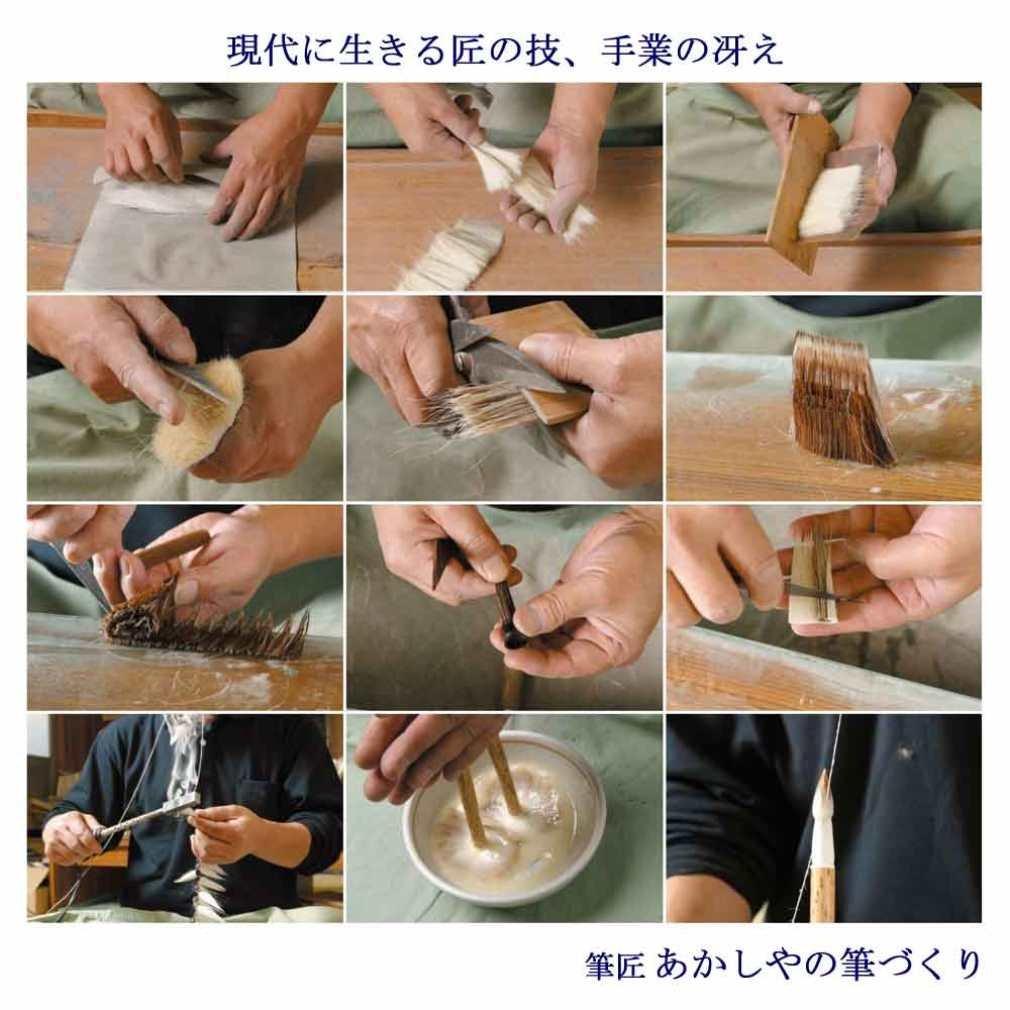 現代に生きる匠の技、手業の冴え

筆匠 あかしやの筆づくり