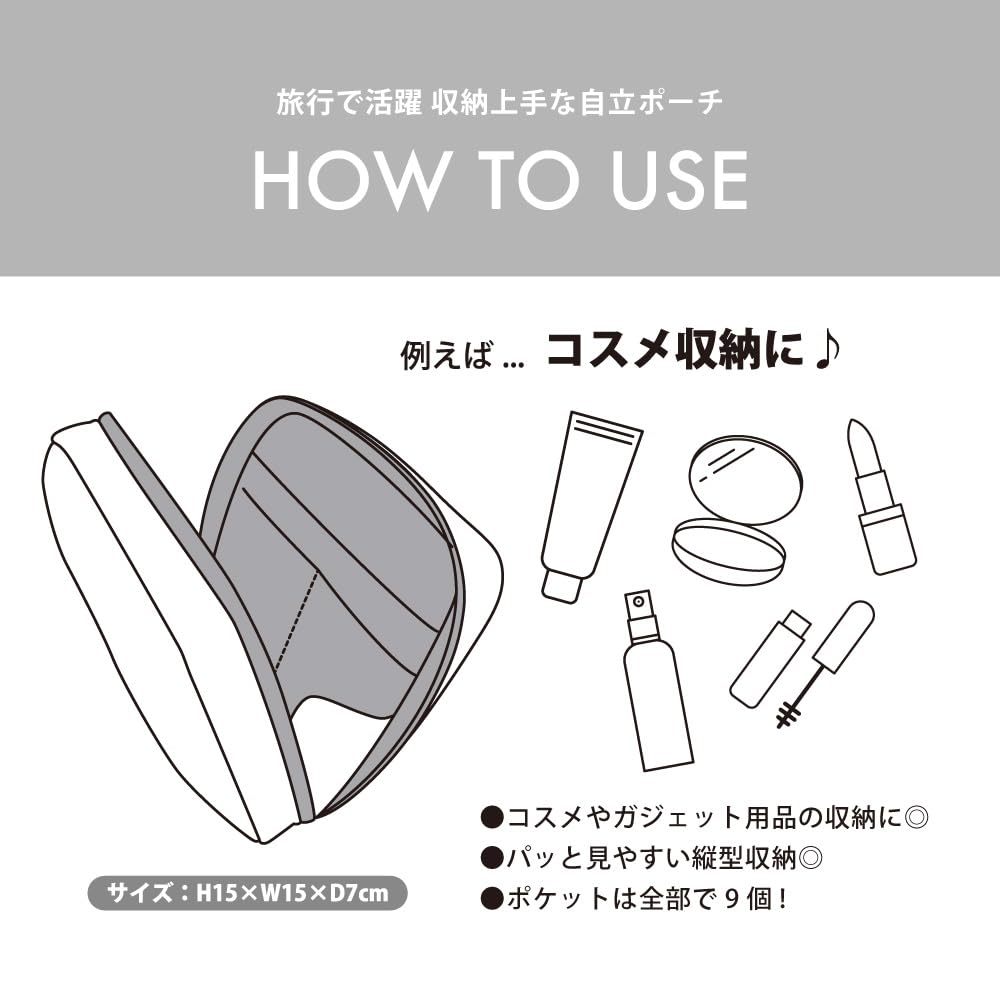 旅行で活躍 収納上手な自立ポーチ

HOW TO USE

例えば ... コスメ収納に♪

サイズ：H15×W15×D7cm

●コスメやガジェット用品の収納に◎
●パッと見やすい縦型収納◎
●ポケットは全部で９個！