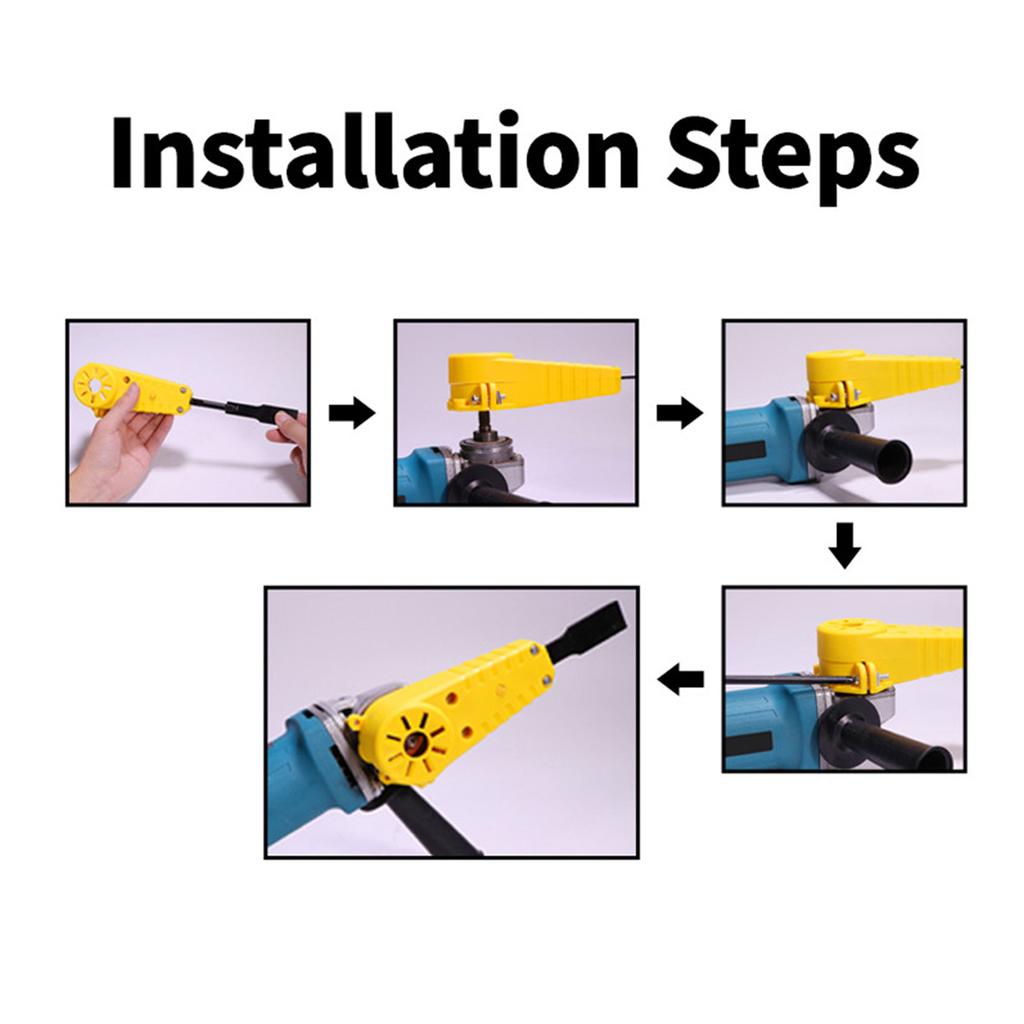 Installation Steps