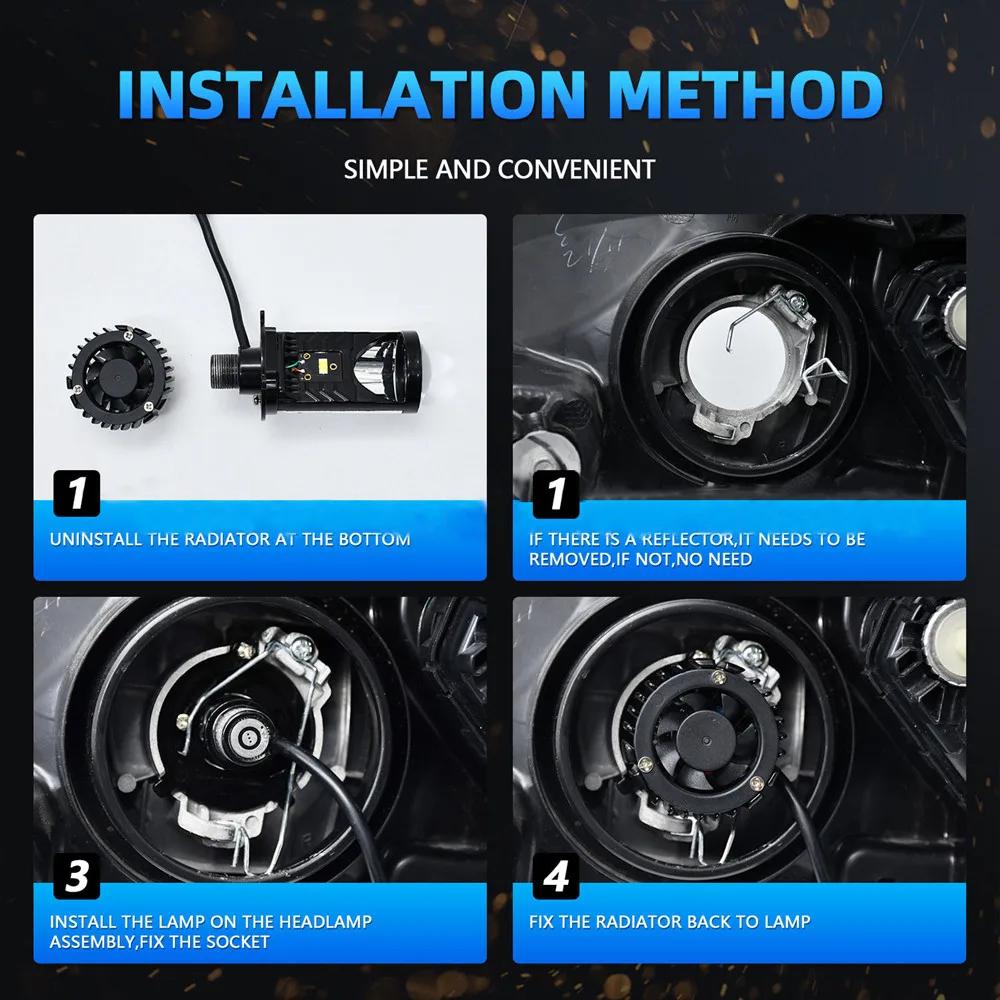 INSTALLATION METHOD

SIMPLE AND CONVENIENT

1

UNINSTALL THE RADIATOR AT THE BOTTOM

1

IF THERE IS A REFLECTOR,IT NEEDS TO BE REMOVED,IF NOT,NO NEED

3

INSTALL THE LAMP ON THE HEADLAMP ASSEMBLY,FIX THE SOCKET

4

FIX THE RADIATOR BACK TO LAMP