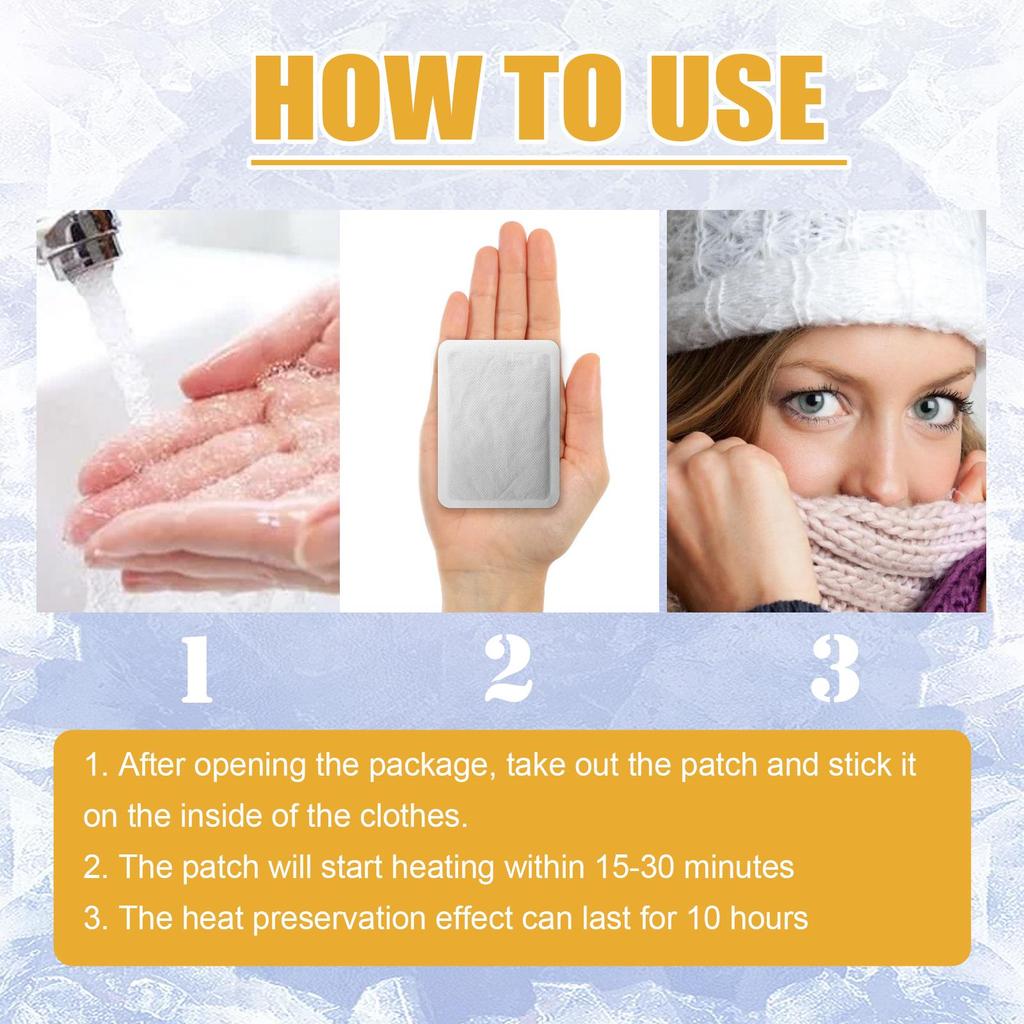 HOW TO USE

1

2

3

1. After opening the package, take out the patch and stick it on the inside of the clothes.

2. The patch will start heating within 15-30 minutes

3. The heat preservation effect can last for 10 hours