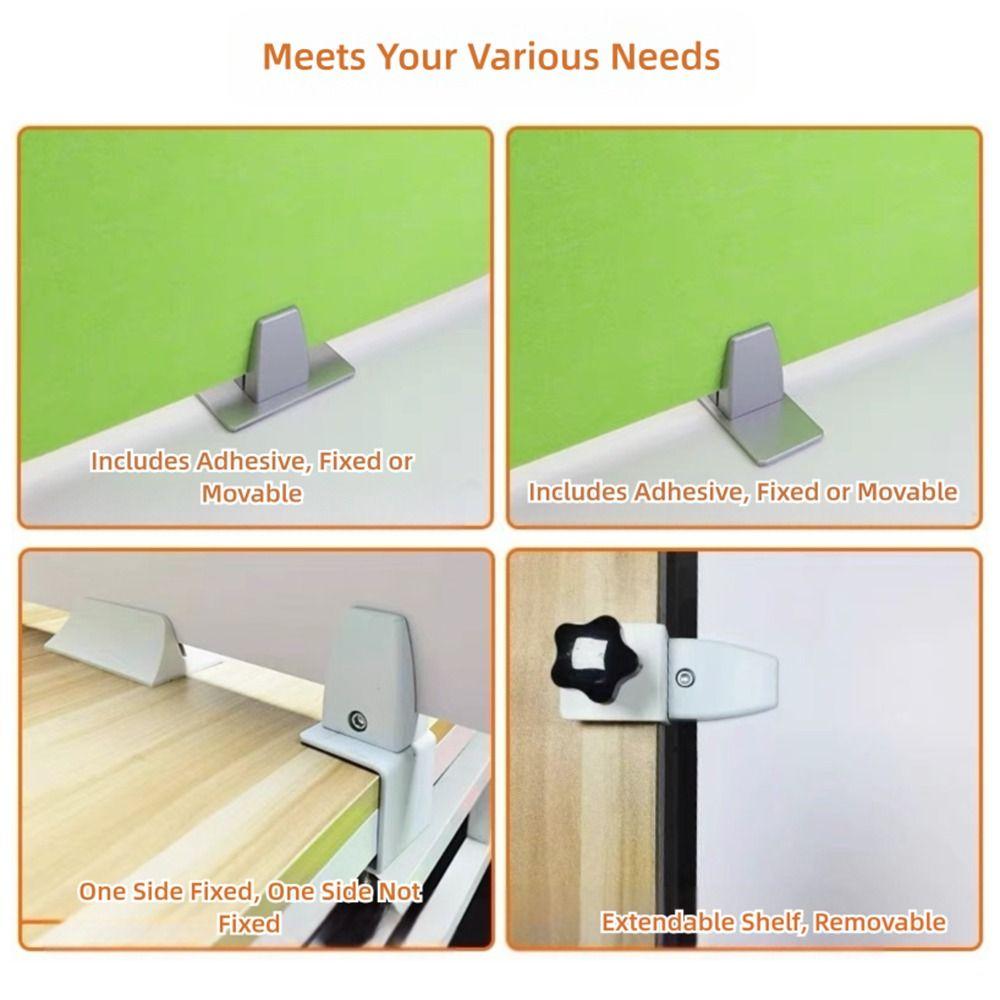 Meets Your Various Needs

Includes Adhesive, Fixed or Movable

Includes Adhesive, Fixed or Movable

One Side Fixed, One Side Not Fixed

Extendable Shelf, Removable