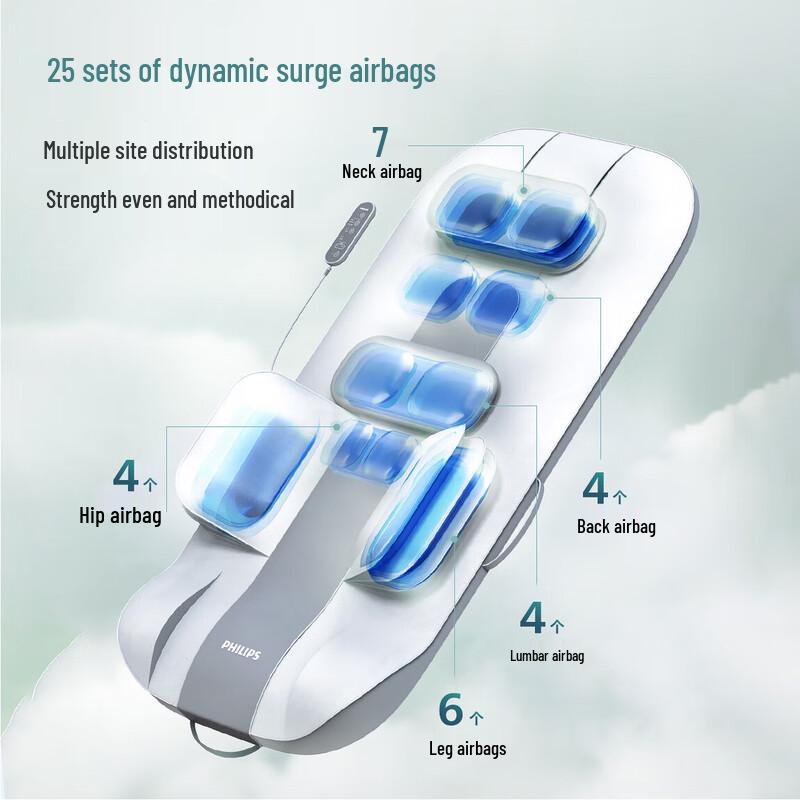 25 sets of dynamic surge airbags

Multiple site distribution

Strength even and methodical

7
Neck airbag

4 ↑
Hip airbag

4 ↑
Back airbag

4 ↑
Lumbar airbag

6 ↑
Leg airbags

PHILIPS