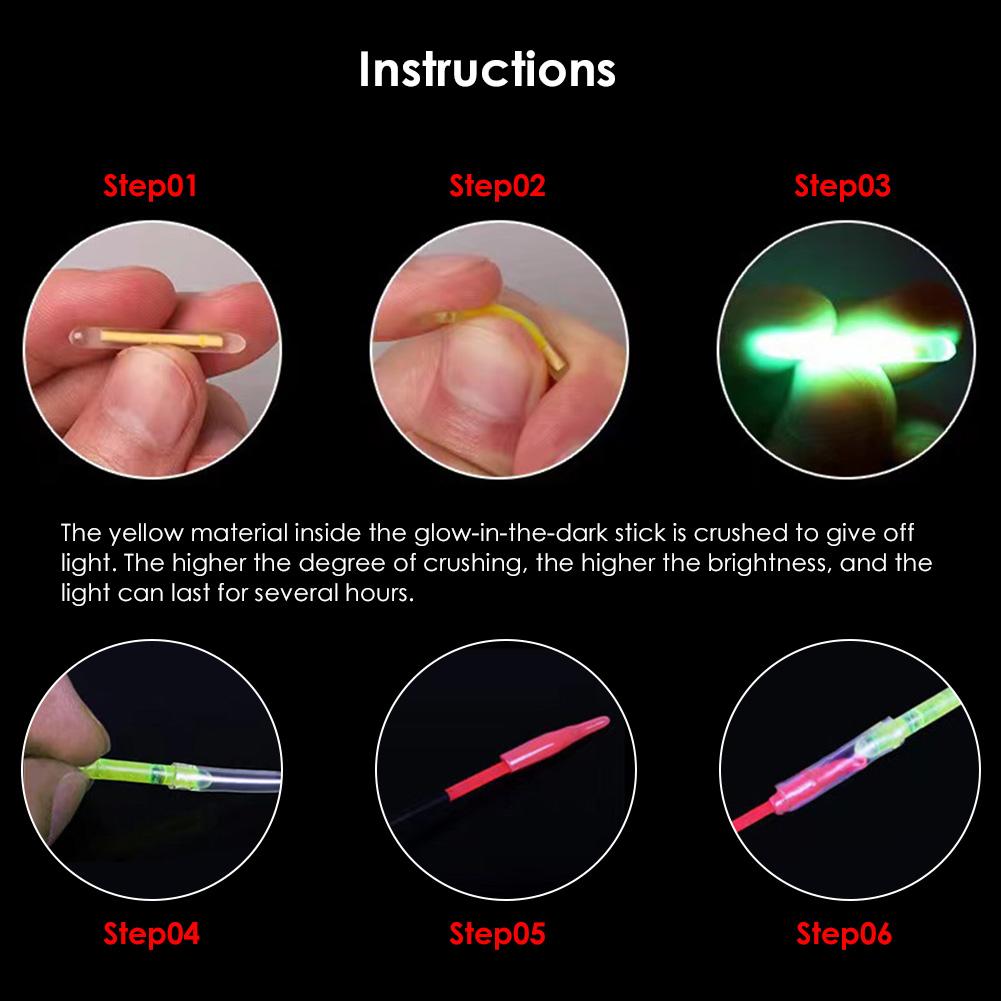 Instructions

Step01

Step02

Step03

The yellow material inside the glow-in-the-dark stick is crushed to give off light. The higher the degree of crushing, the higher the brightness, and the light can last for several hours.

Step04

Step05

Step06