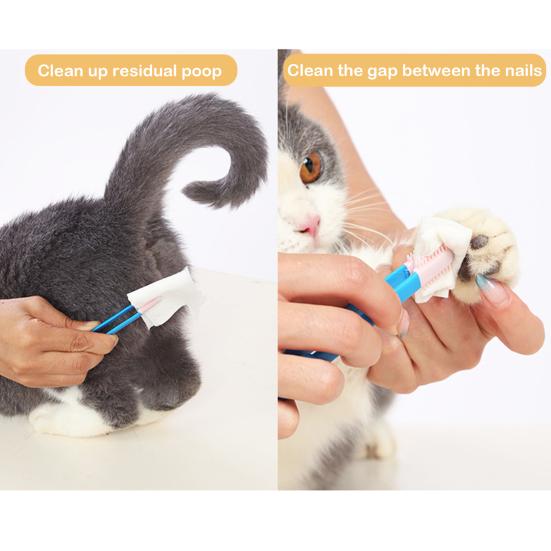 Clean up residual poop

Clean the gap between the nails