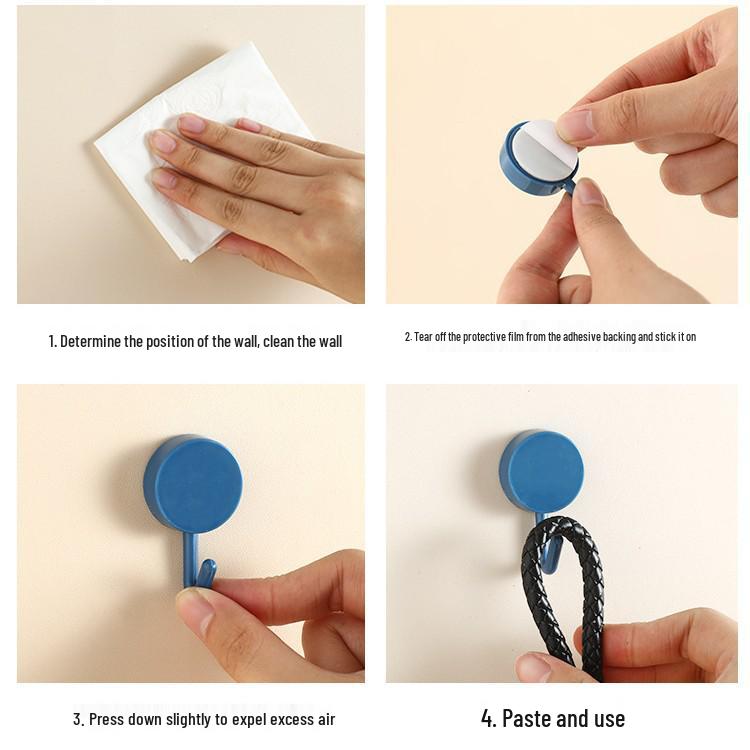 1. Determine the position of the wall, clean the wall

2. Tear off the protective film from the adhesive backing and stick it on

3. Press down slightly to expel excess air

4. Paste and use