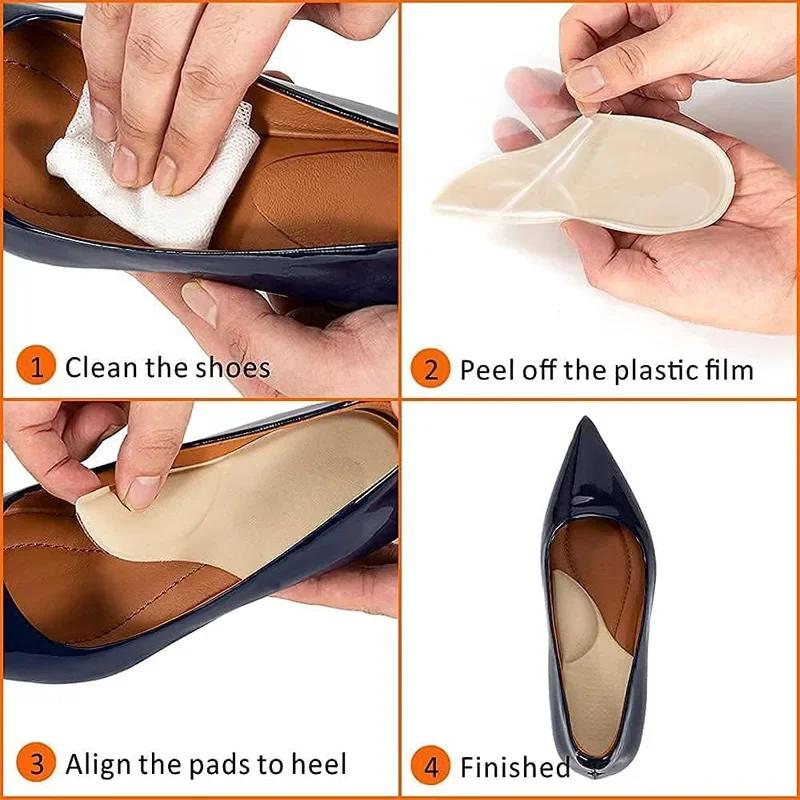 1 Clean the shoes

2 Peel off the plastic film

3 Align the pads to heel

4 Finished