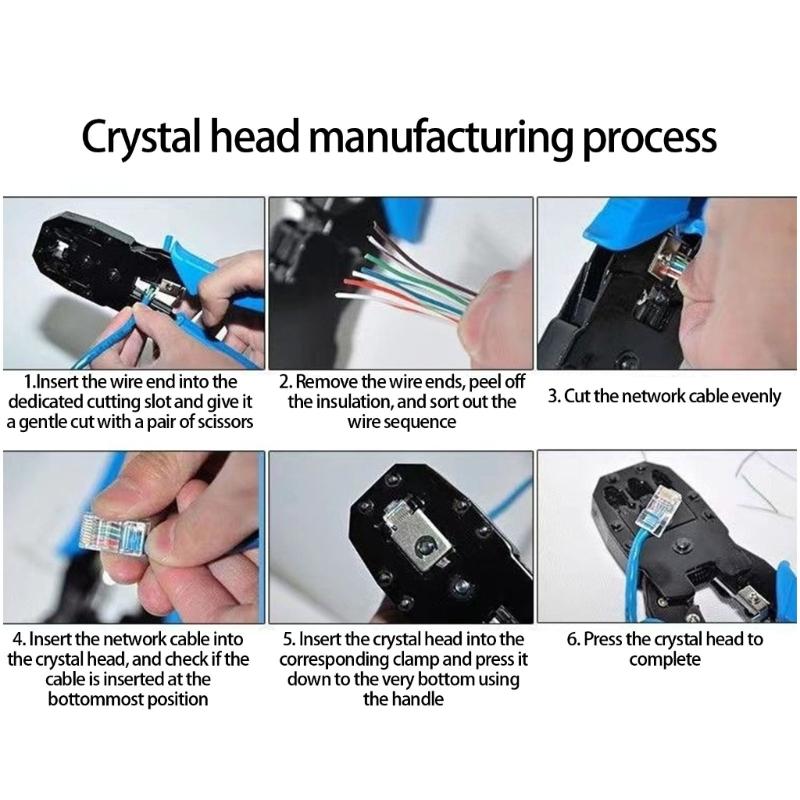 Crystal head manufacturing process

1.Insert the wire end into the dedicated cutting slot and give it a gentle cut with a pair of scissors

2. Remove the wire ends, peel off the insulation, and sort out the wire sequence

3. Cut the network cable evenly

4. Insert the network cable into the crystal head, and check if the cable is inserted at the bottommost position

5. Insert the crystal head into the corresponding clamp and press it down to the very bottom using the handle

6. Press the crystal head to complete