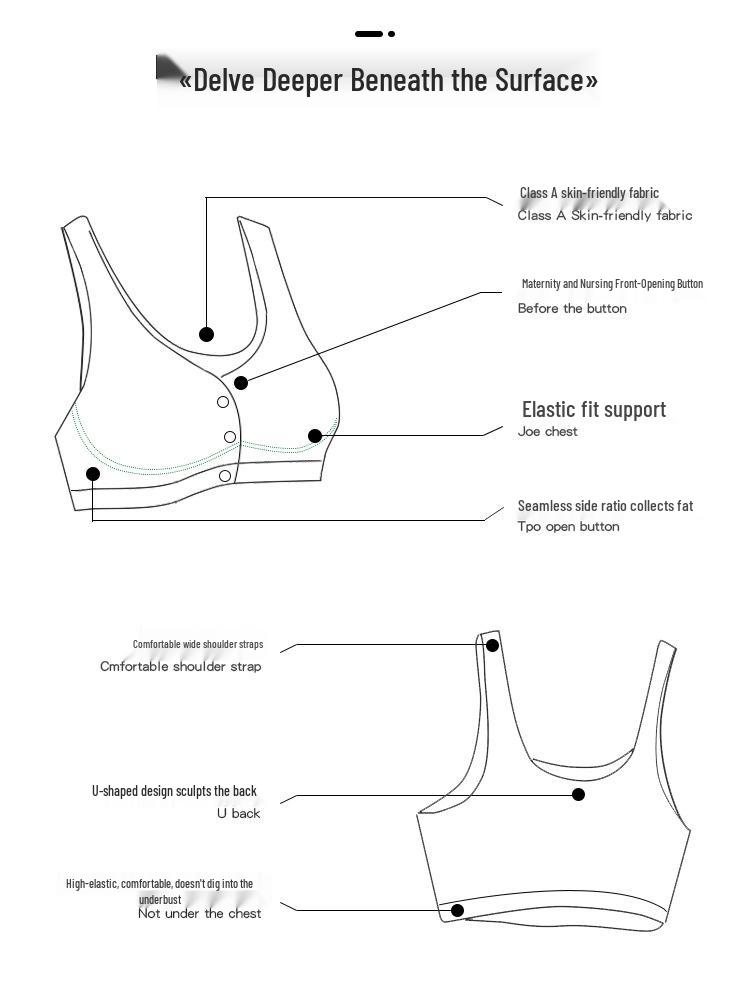 «Delve Deeper Beneath the Surface»

Class A skin-friendly fabric
Class A Skin-friendly fabric

Maternity and Nursing Front-Opening Button
Before the button

Elastic fit support
Joe chest

Seamless side ratio collects fat
Tpo open button

Comfortable wide shoulder straps
Cmfortable shoulder strap

U-shaped design sculpts the back
U back

High-elastic, comfortable, doesn't dig into the underbust
Not under the chest