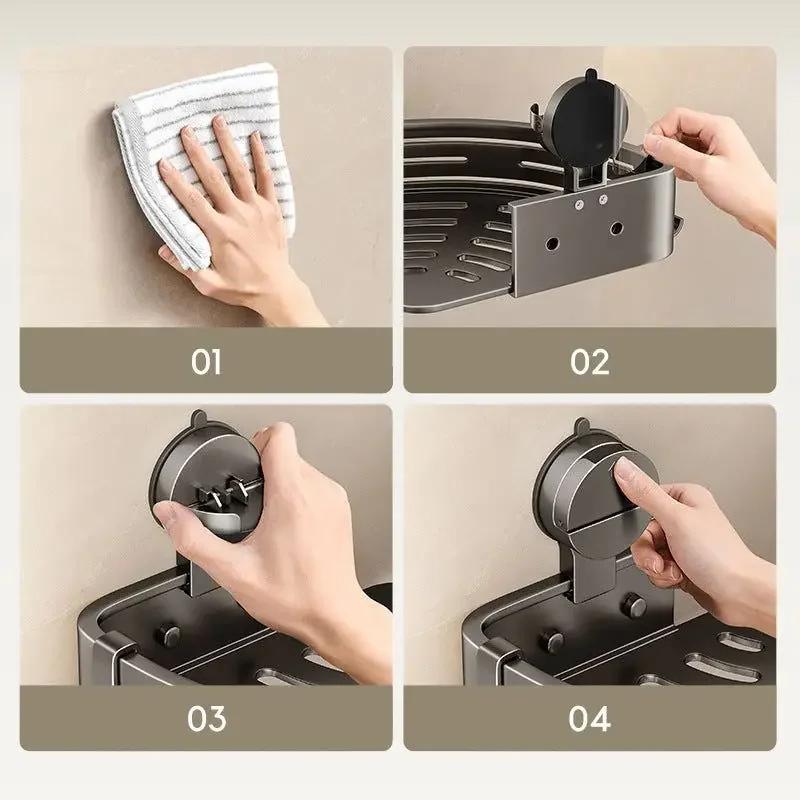 01

02

03

04