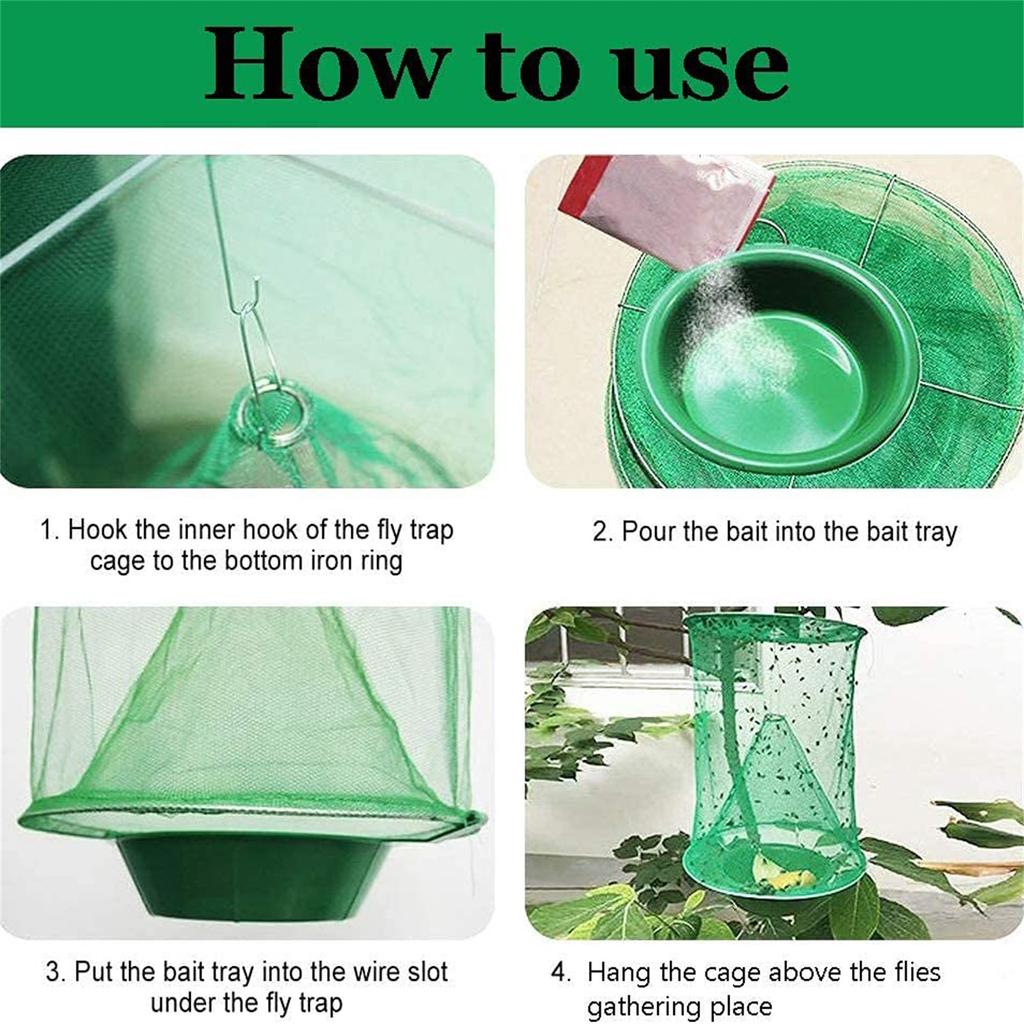 How to use

1. Hook the inner hook of the fly trap cage to the bottom iron ring

2. Pour the bait into the bait tray

3. Put the bait tray into the wire slot under the fly trap

4. Hang the cage above the flies gathering place