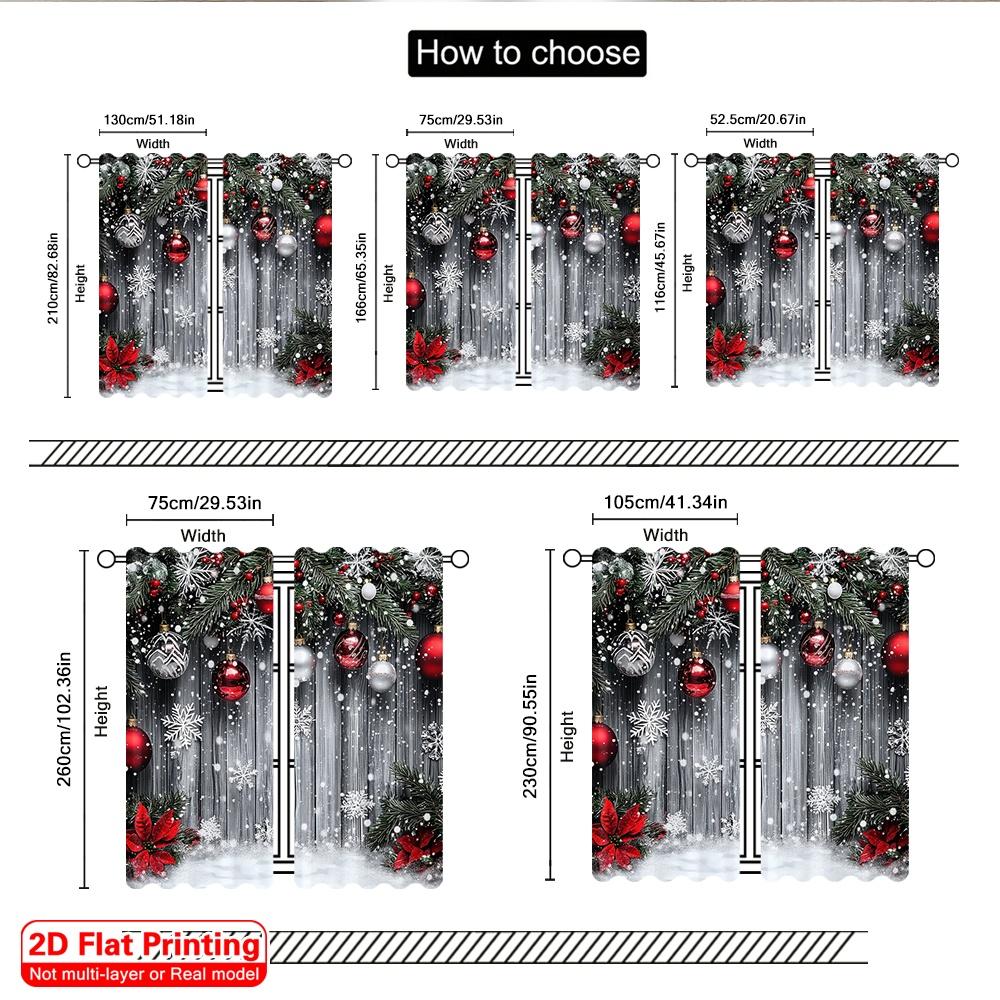 How to choose

130cm/51.18in
Width
210cm/82.68in
Height

75cm/29.53in
Width
166cm/65.35in
Height

52.5cm/20.67in
Width
116cm/45.67in
Height

75cm/29.53in
Width
260cm/102.36in
Height

105cm/41.34in
Width
230cm/90.55in
Height

2D Flat Printing
Not multi-layer or Real model