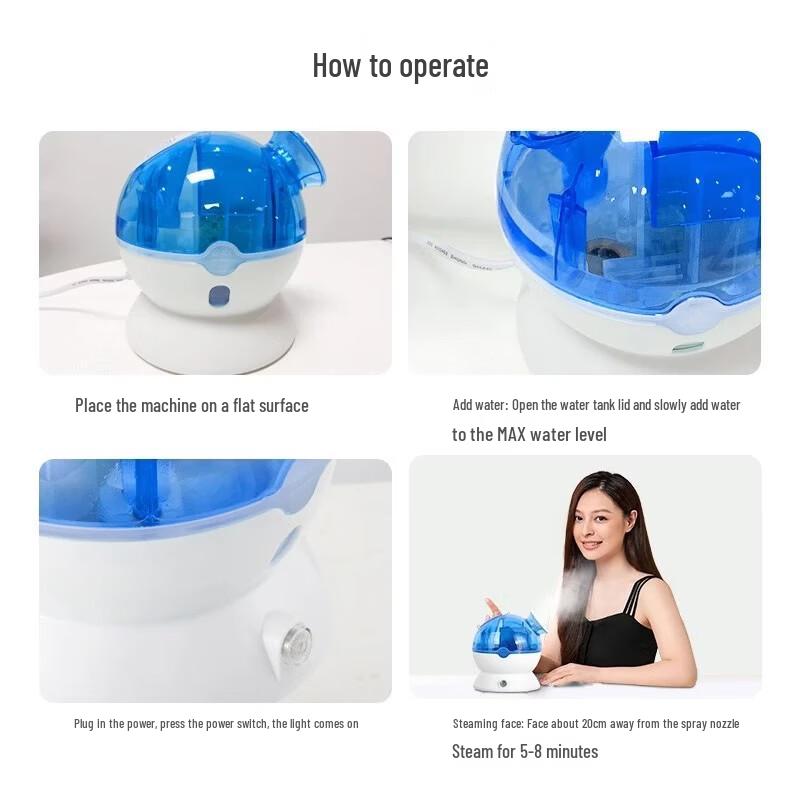 How to operate

Place the machine on a flat surface

Add water: Open the water tank lid and slowly add water to the MAX water level

Plug in the power, press the power switch, the light comes on

Steaming face: Face about 20cm away from the spray nozzle Steam for 5-8 minutes